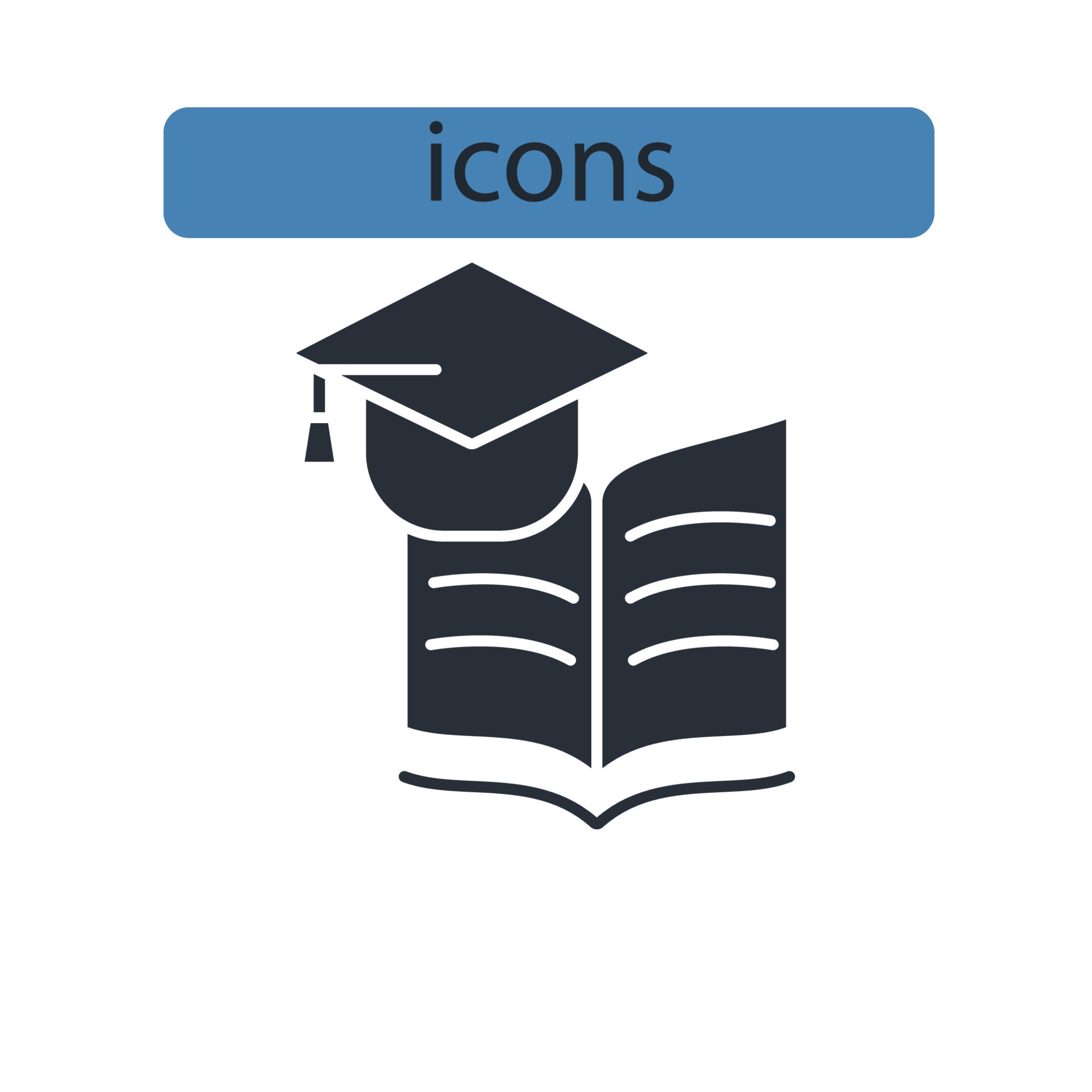 icons