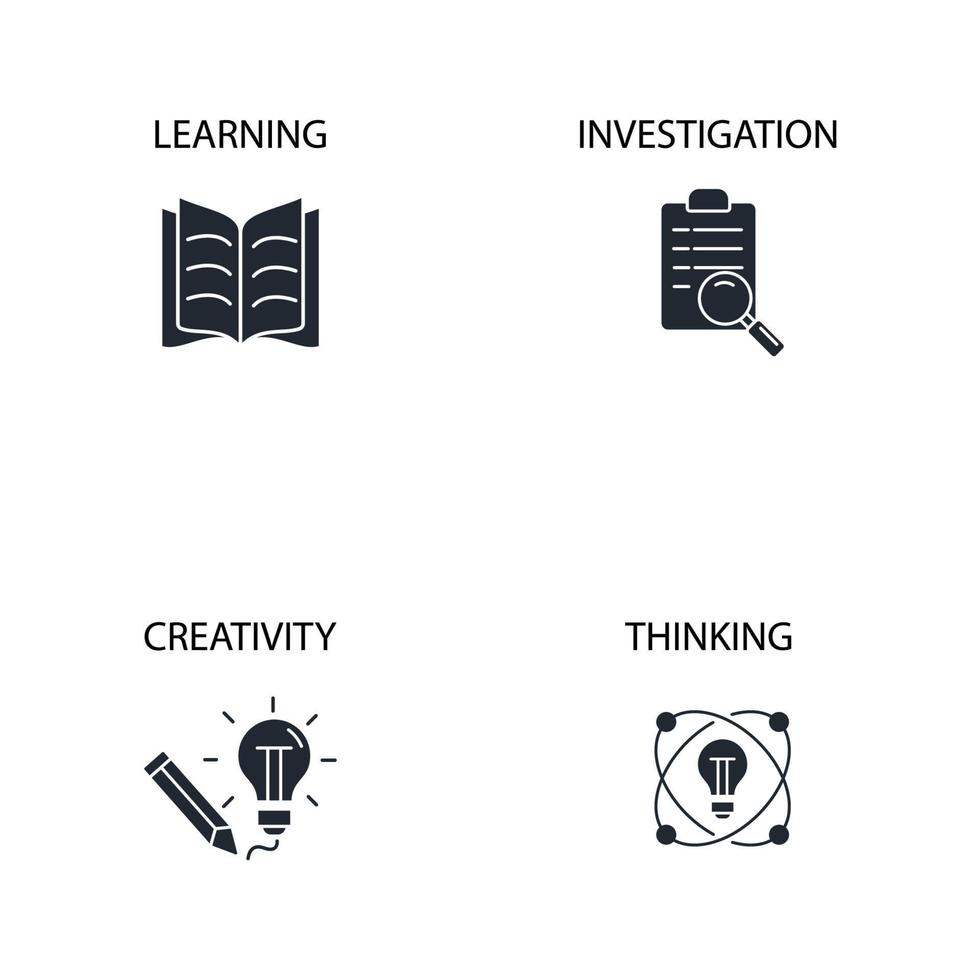 LEARNING

INVESTIGATION

CREATIVITY

THINKING