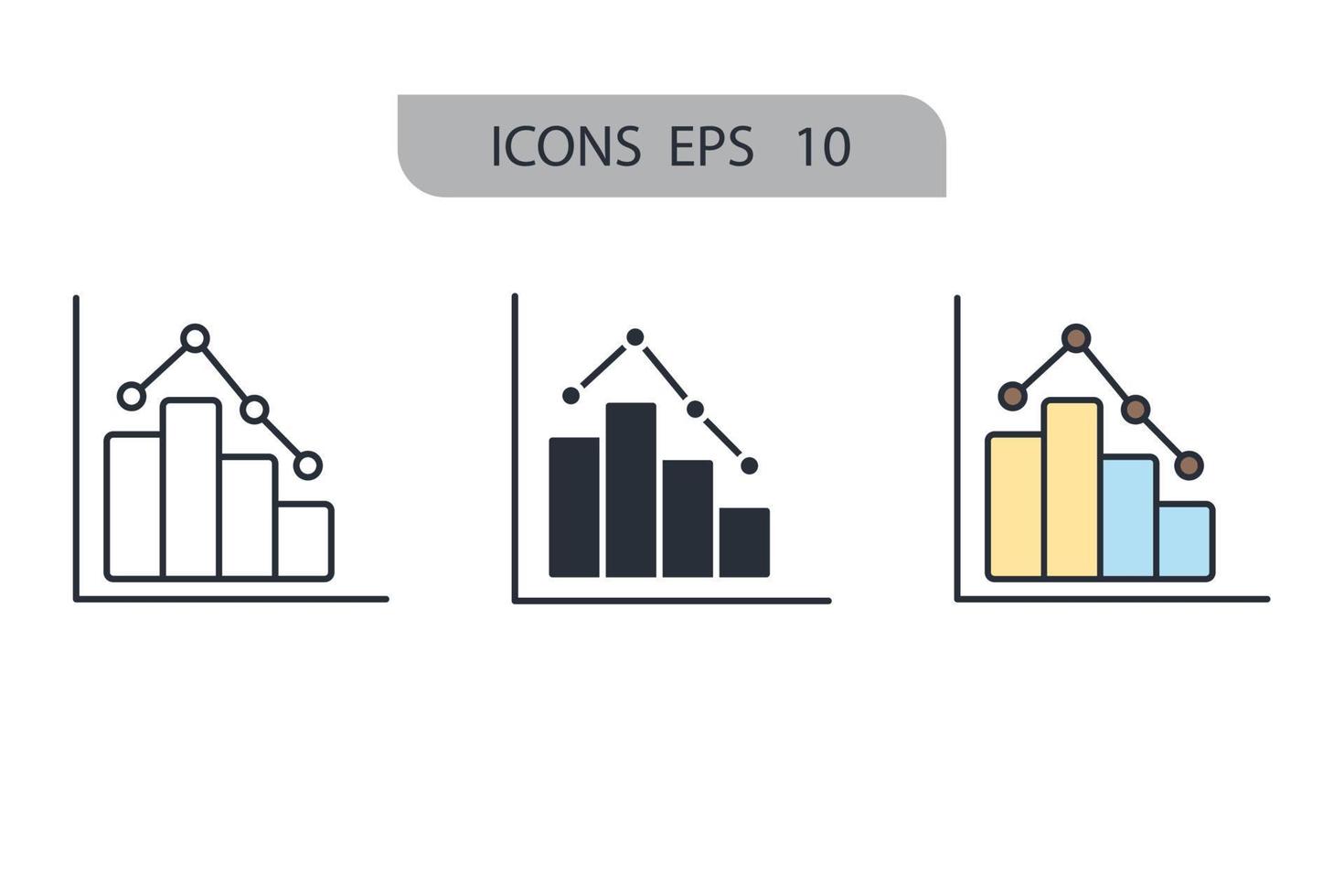 ICONS EPS 10