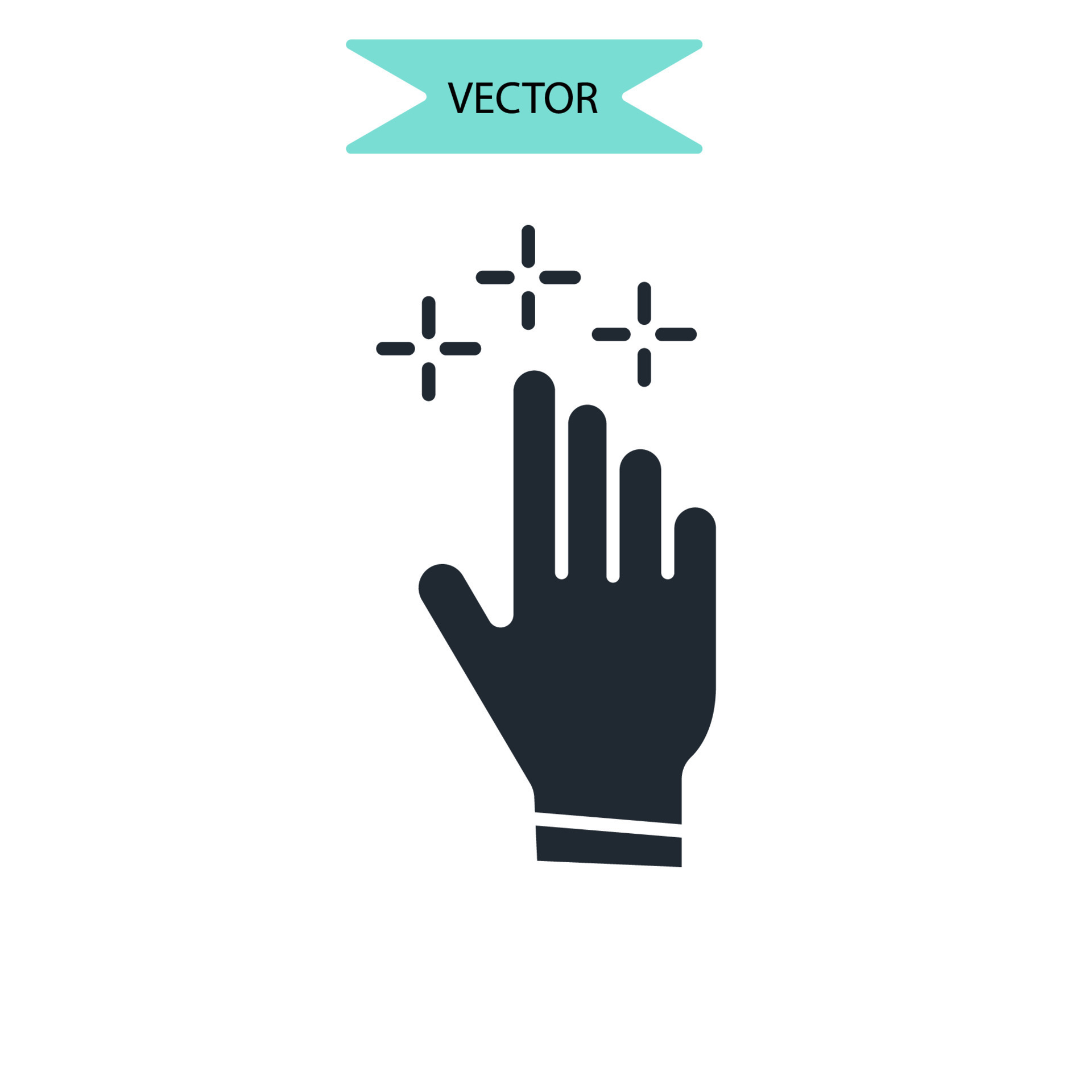 VECTOR