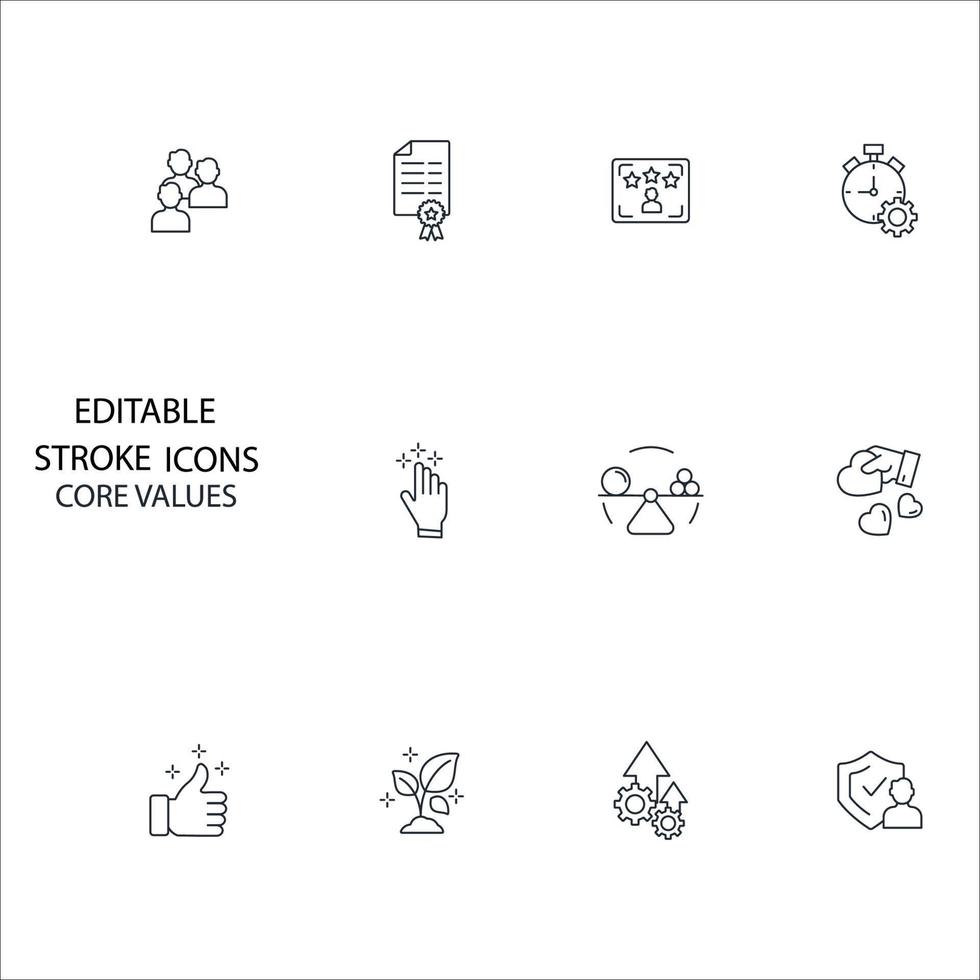 EDITABLE
STROKE ICONS
CORE VALUES