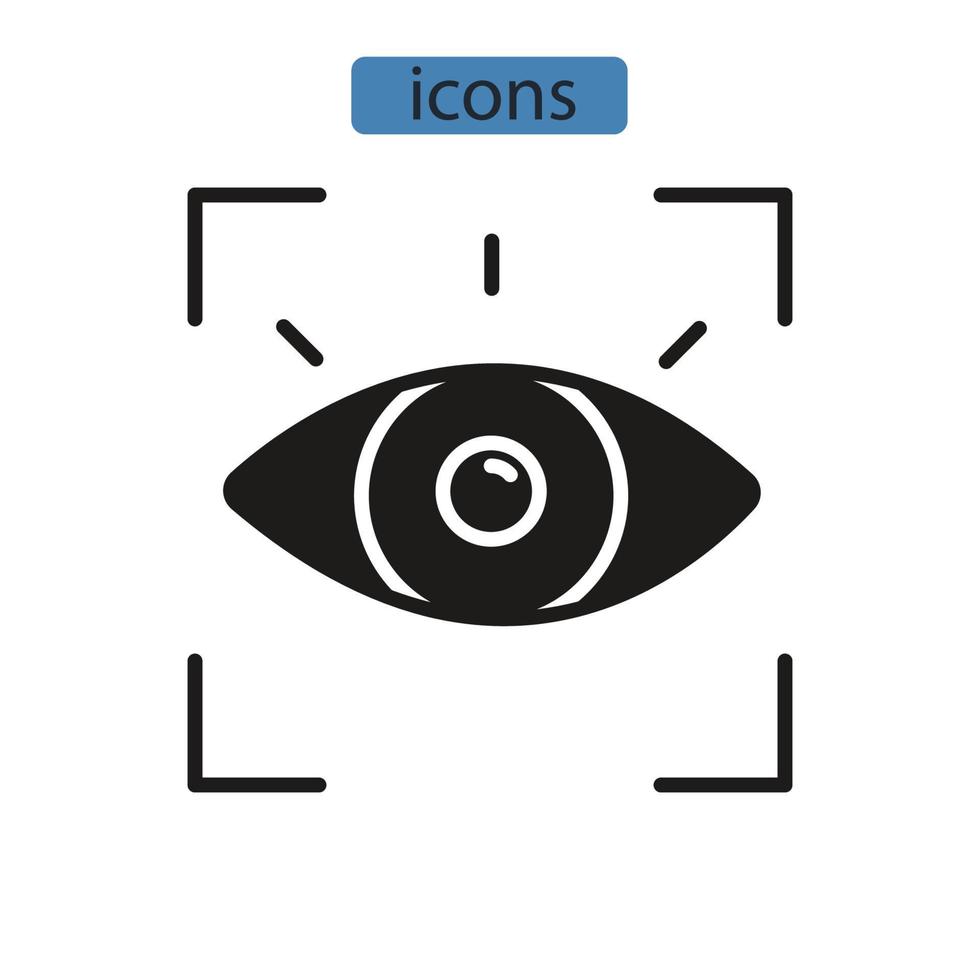 icons