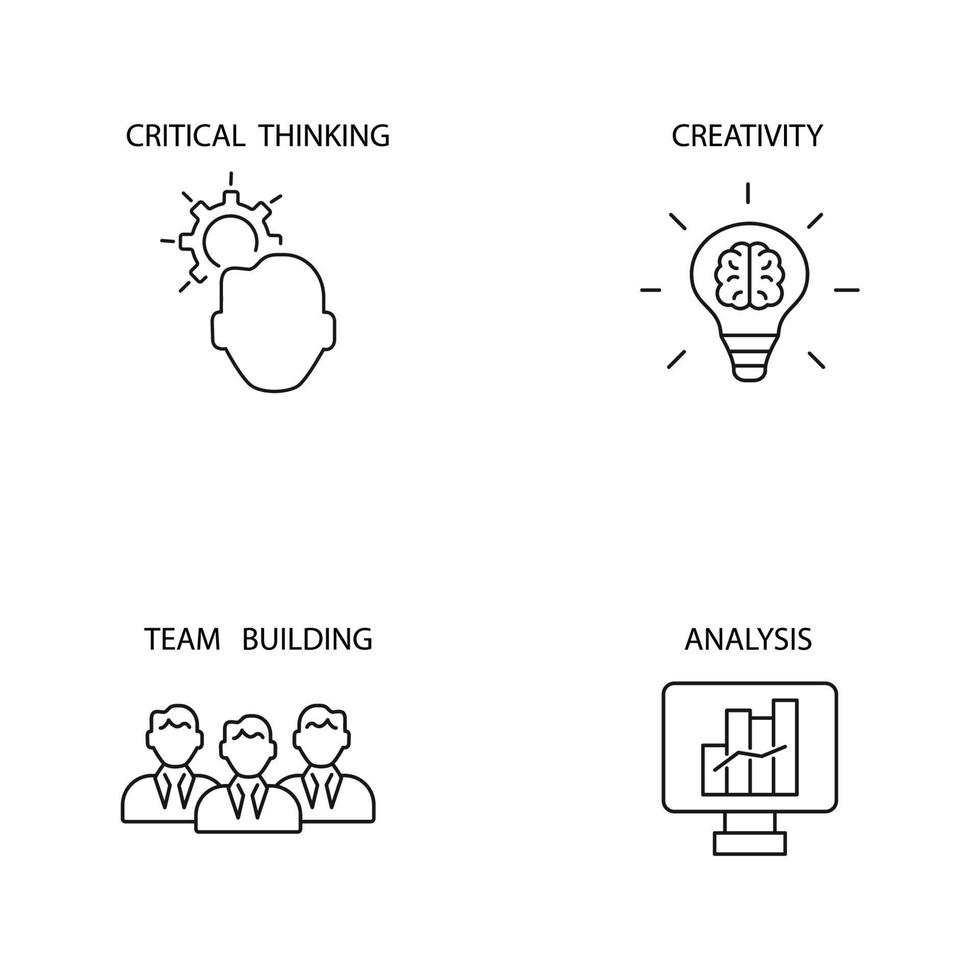 CRITICAL THINKING

CREATIVITY

TEAM BUILDING

ANALYSIS