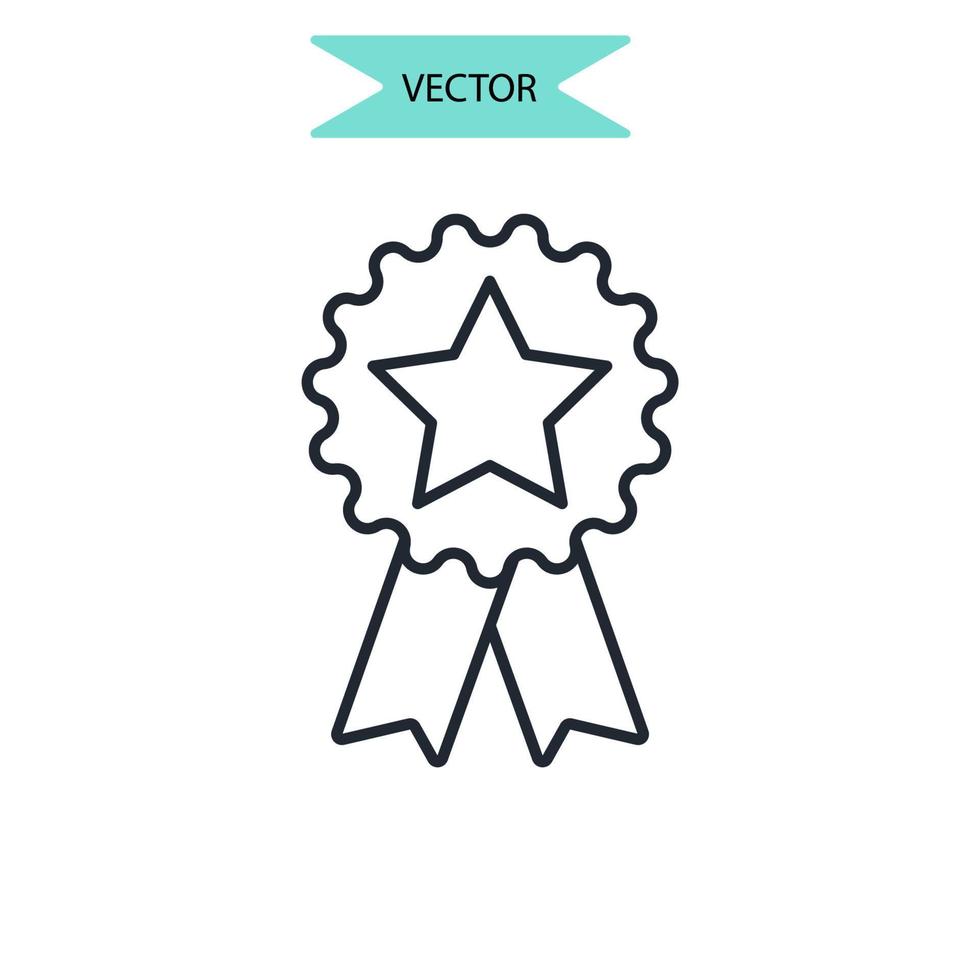 VECTOR