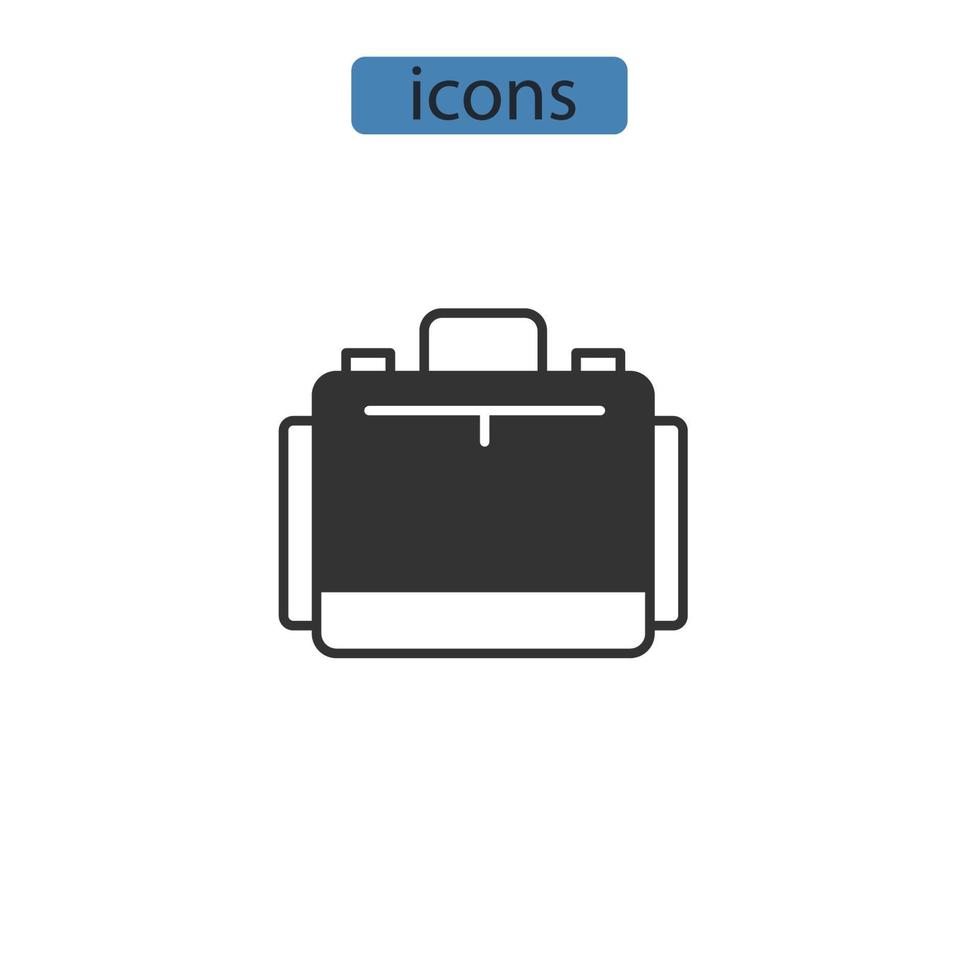 icons