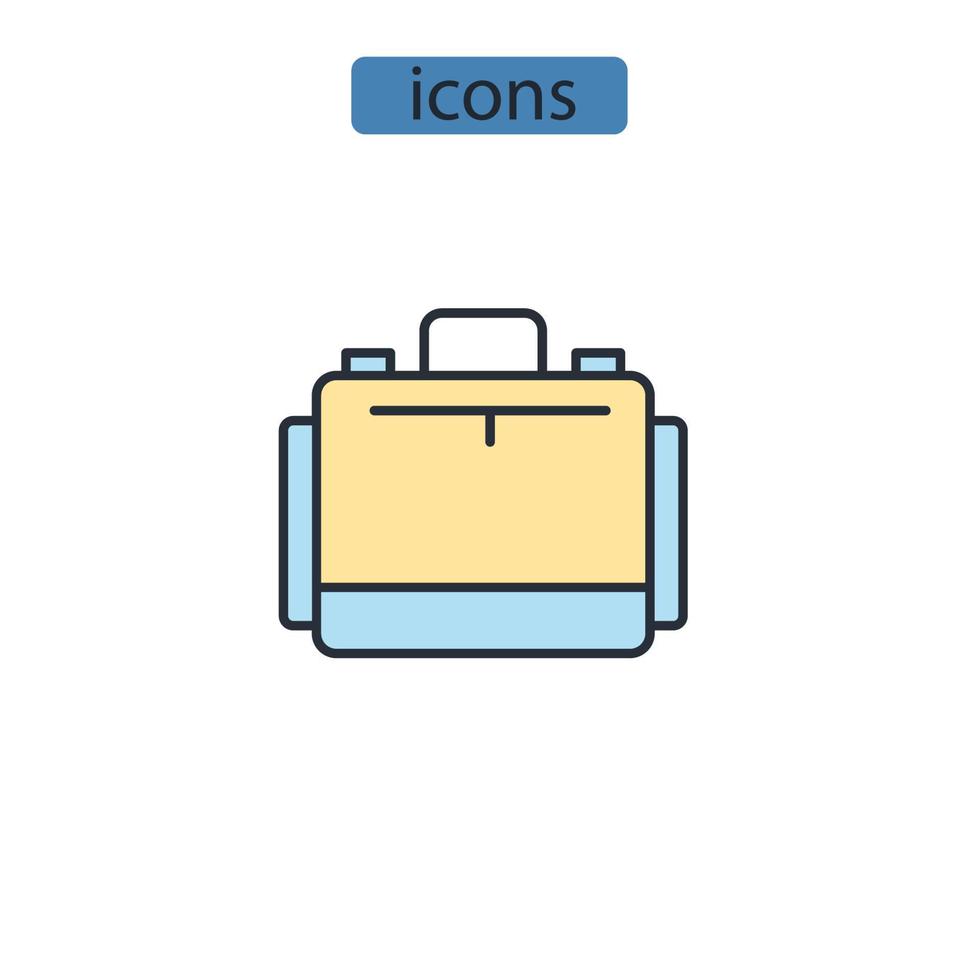 icons