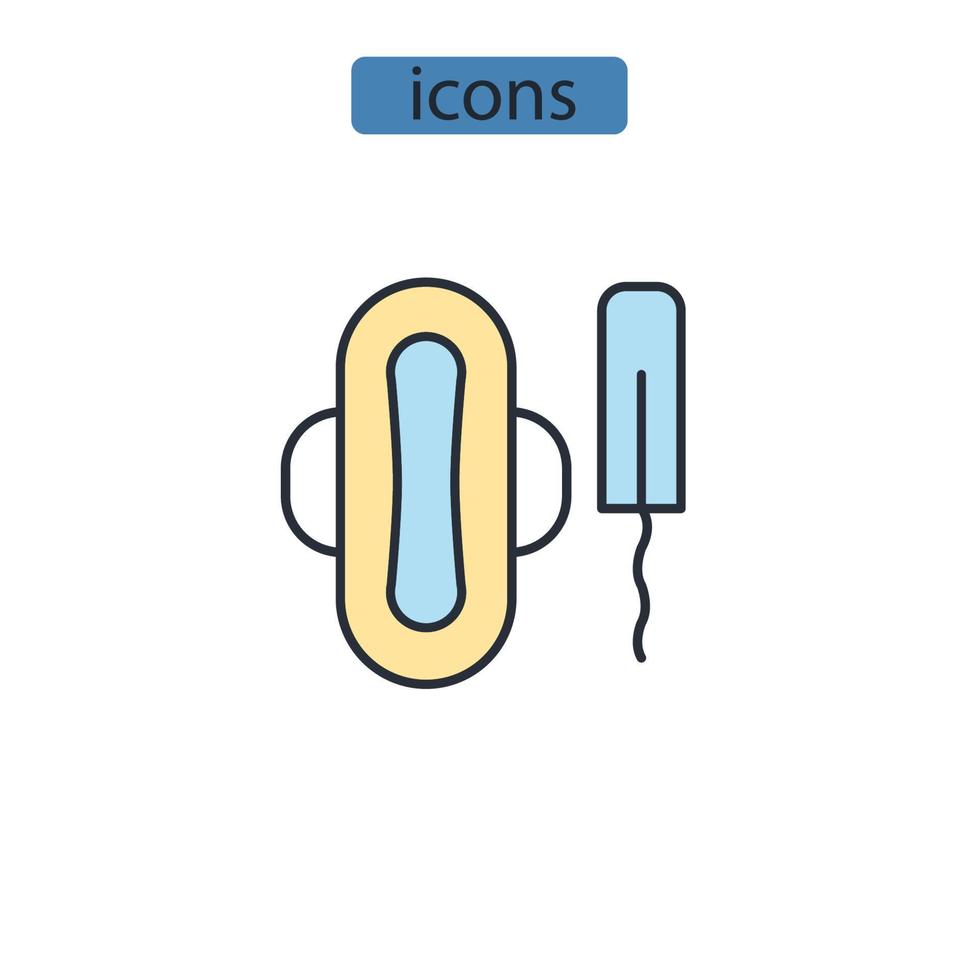 icons