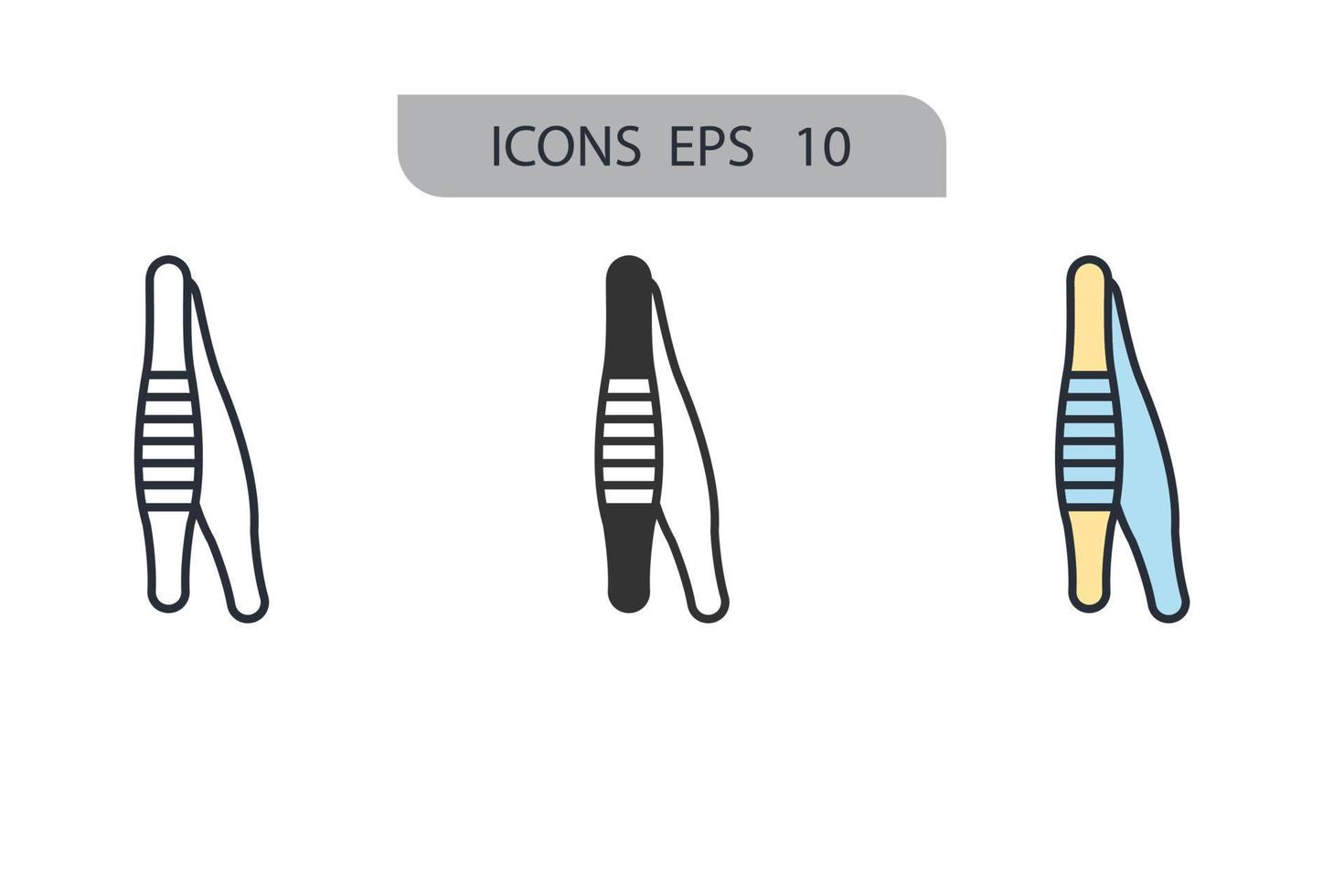 ICONS EPS 10