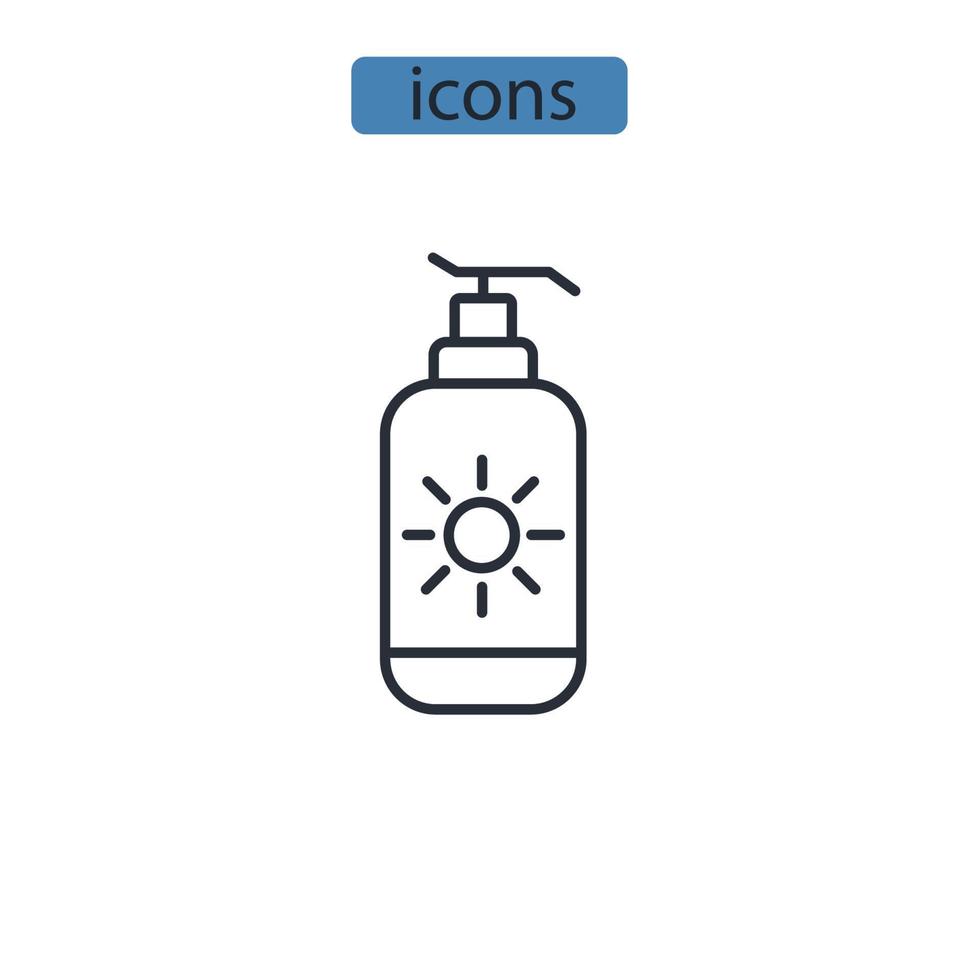 icons