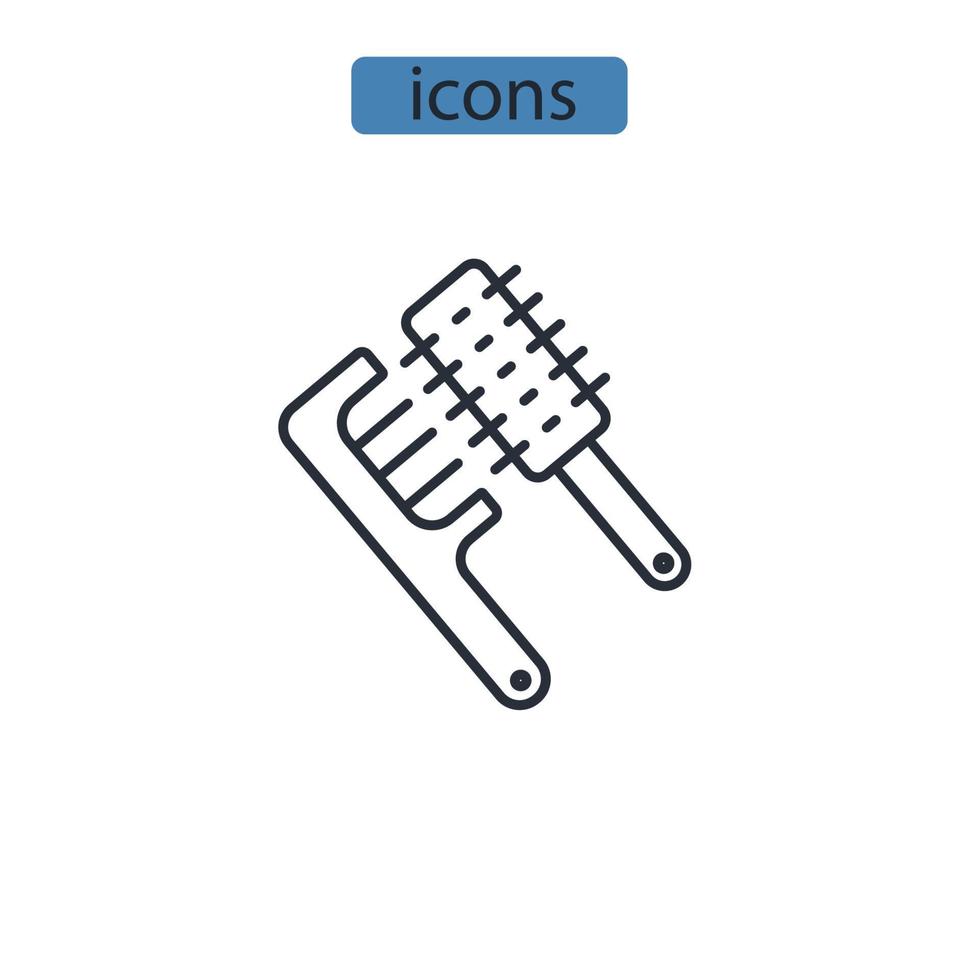 icons