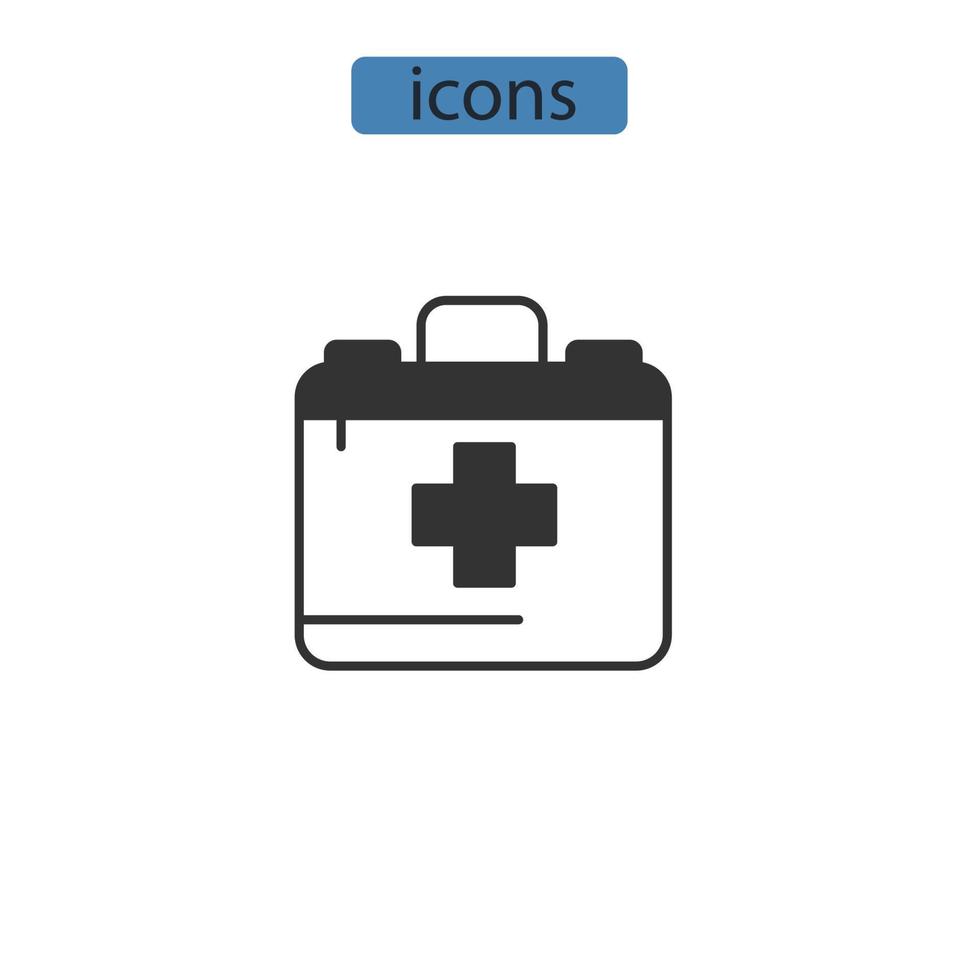 icons