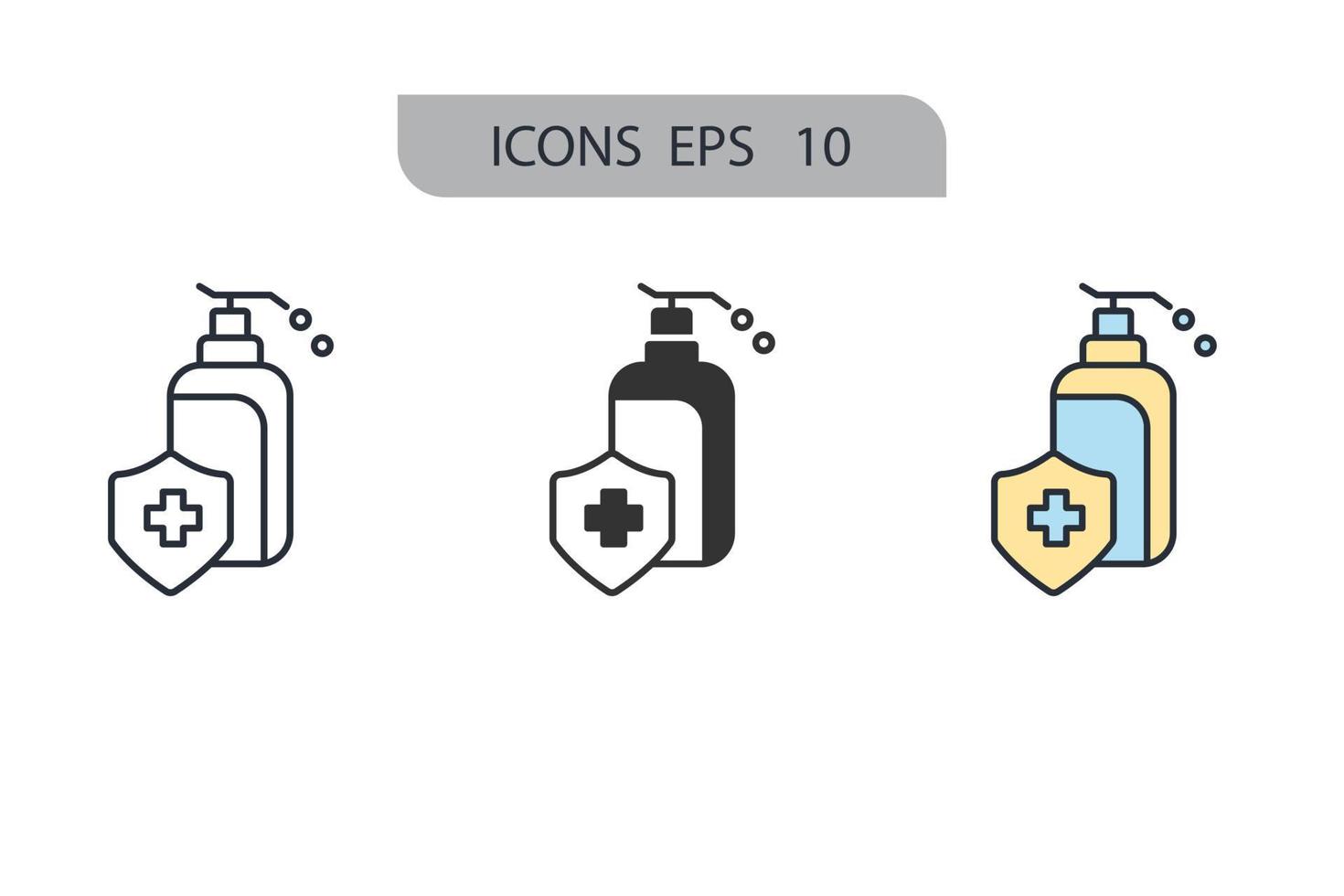 ICONS EPS 10