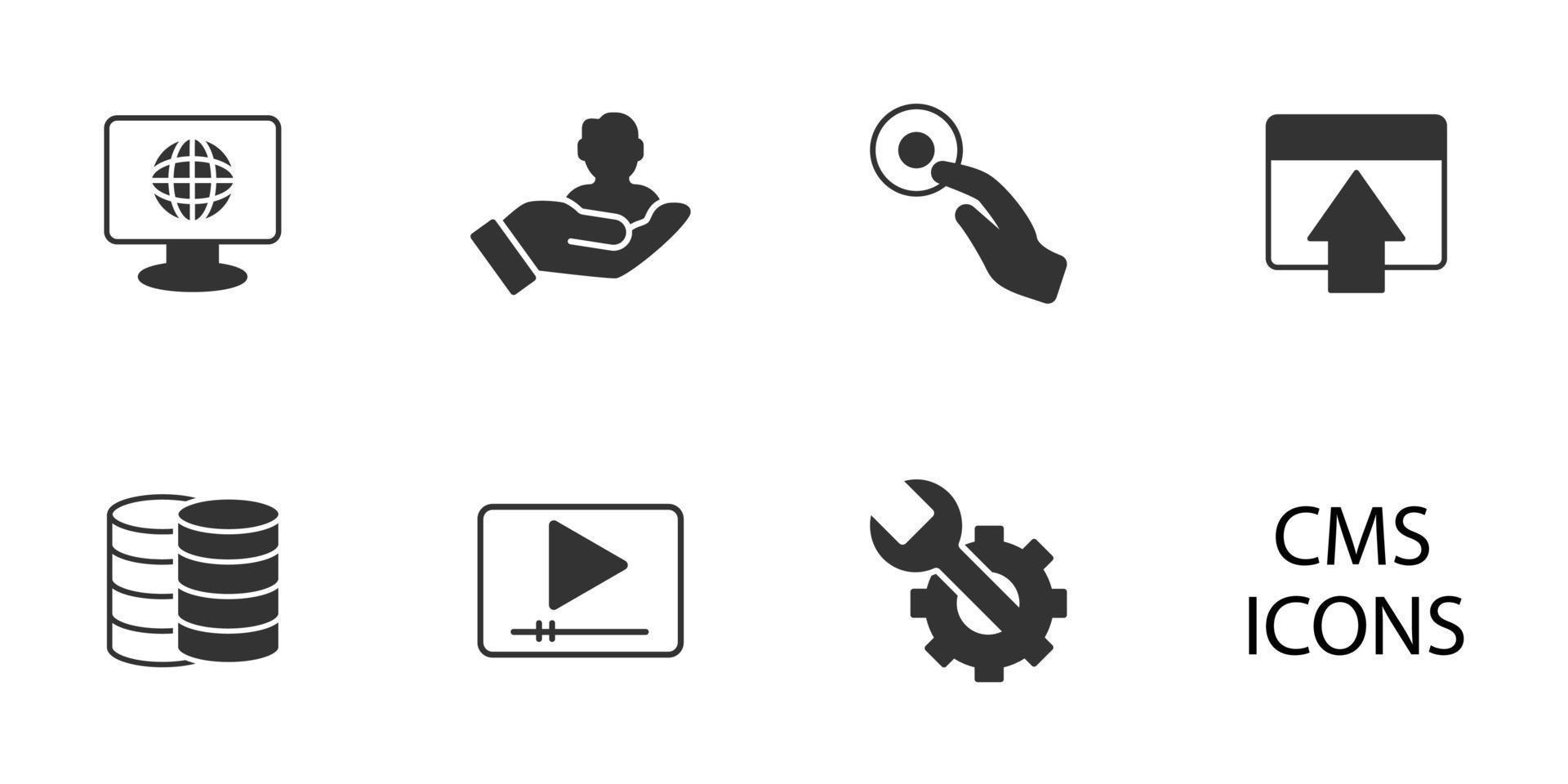 CMS
ICONS