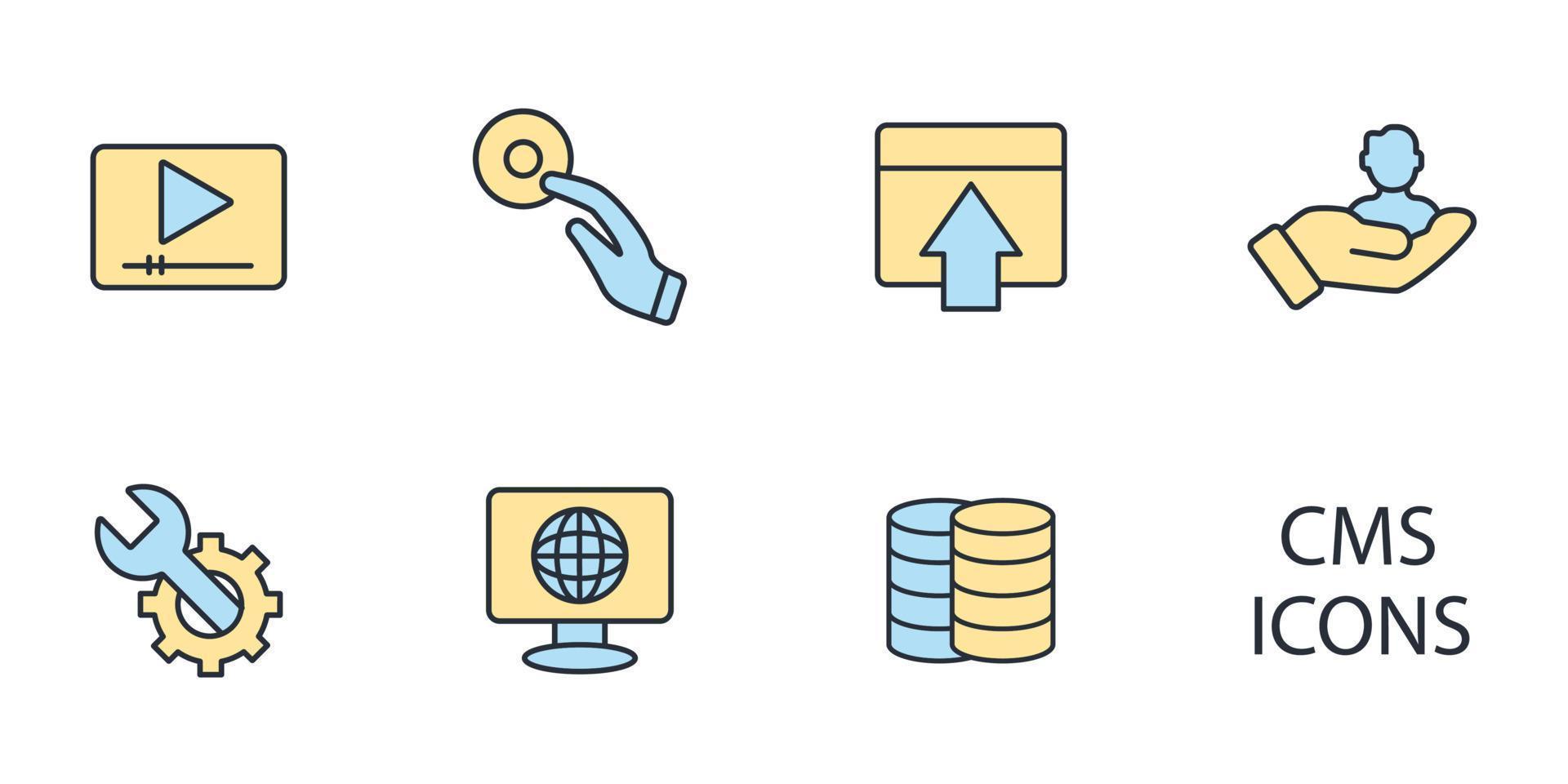 CMS
ICONS