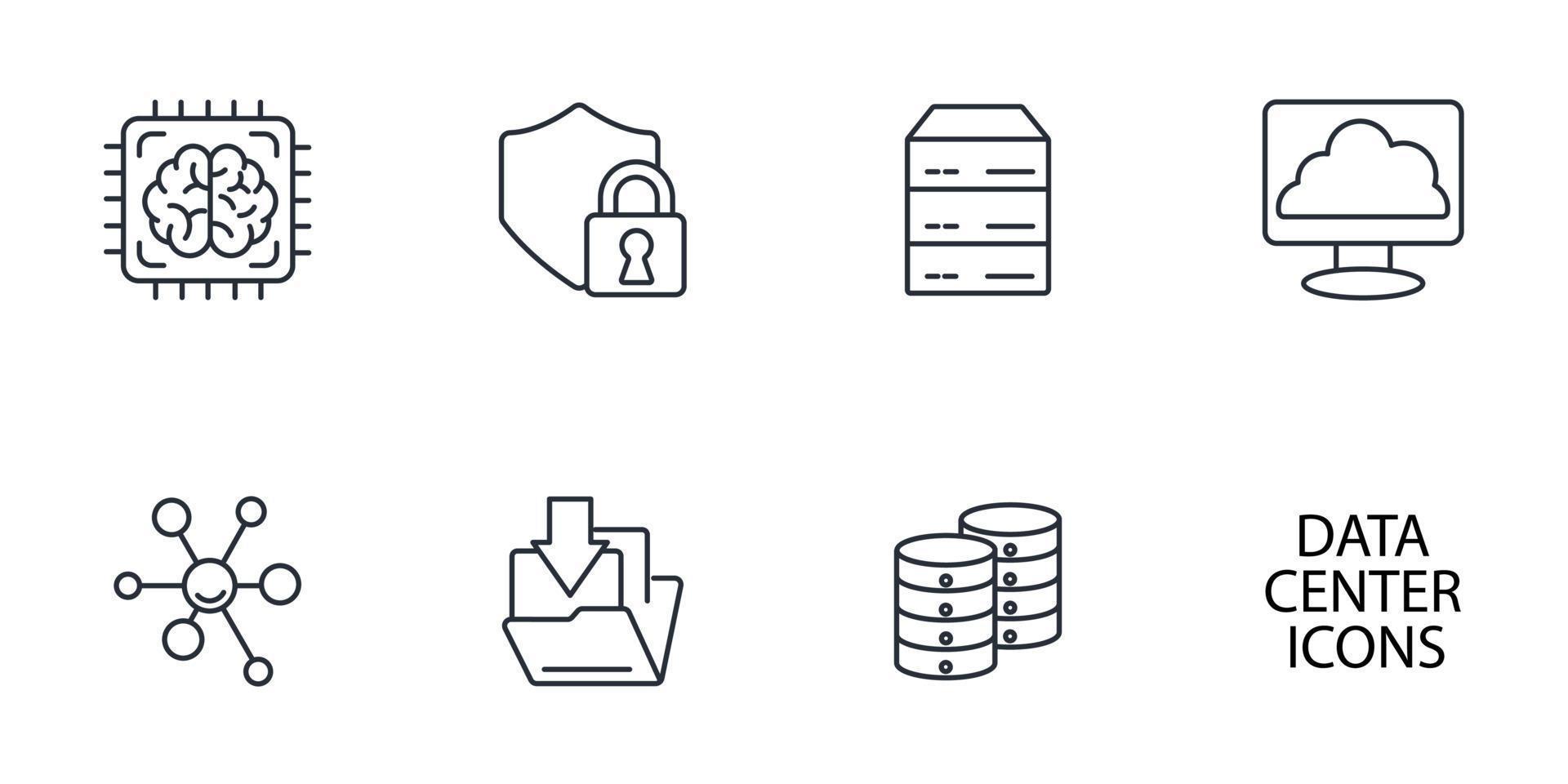 DATA
CENTER
ICONS