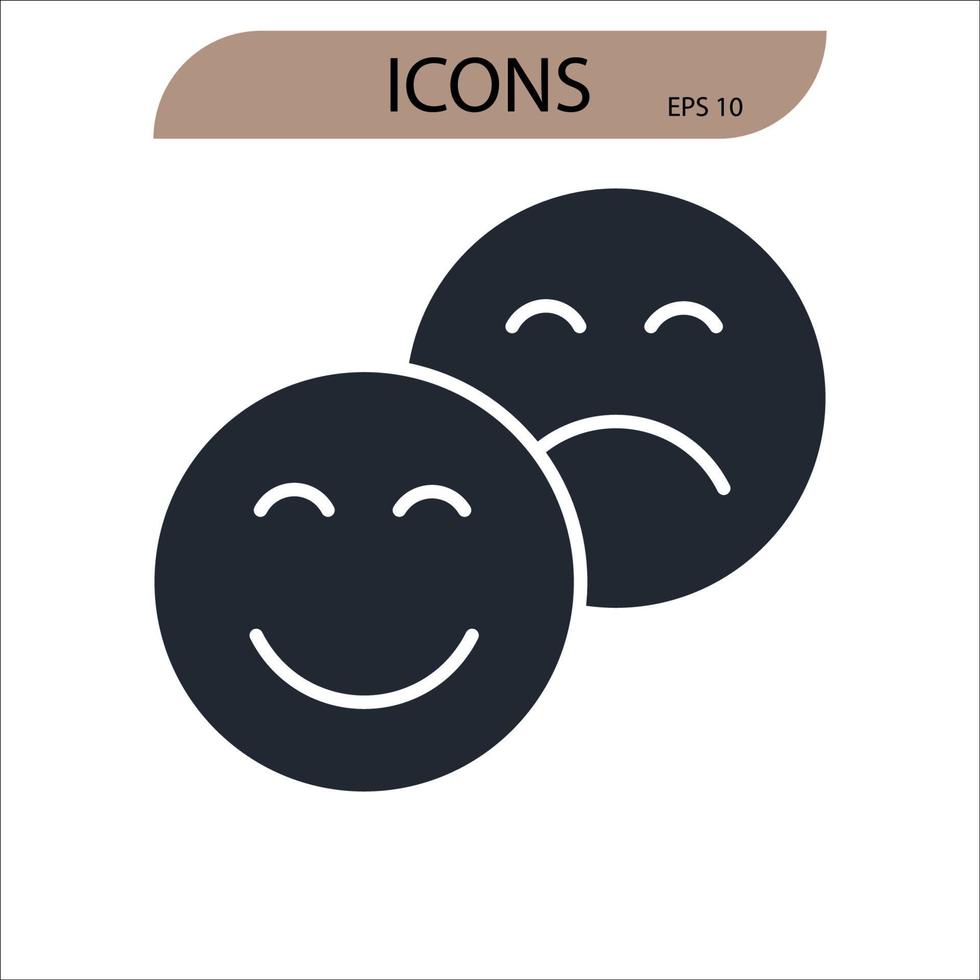 ICONS
EPS 10