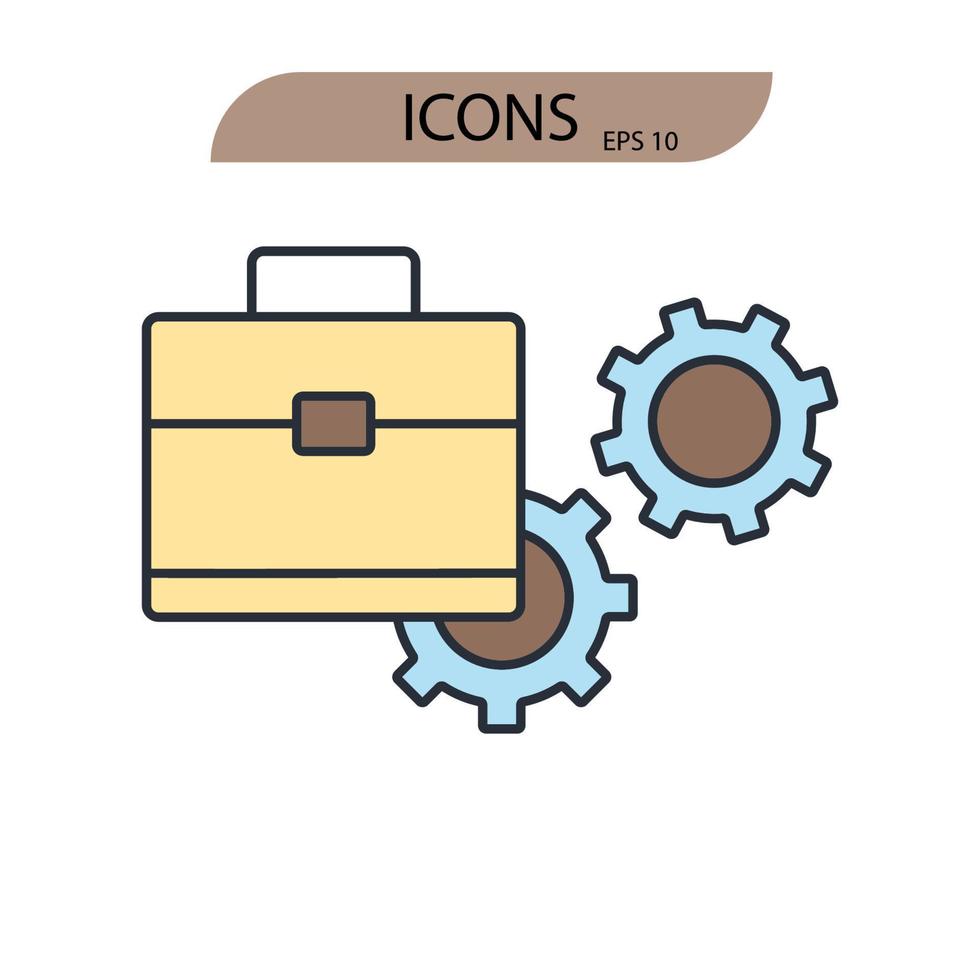 ICONS EPS 10