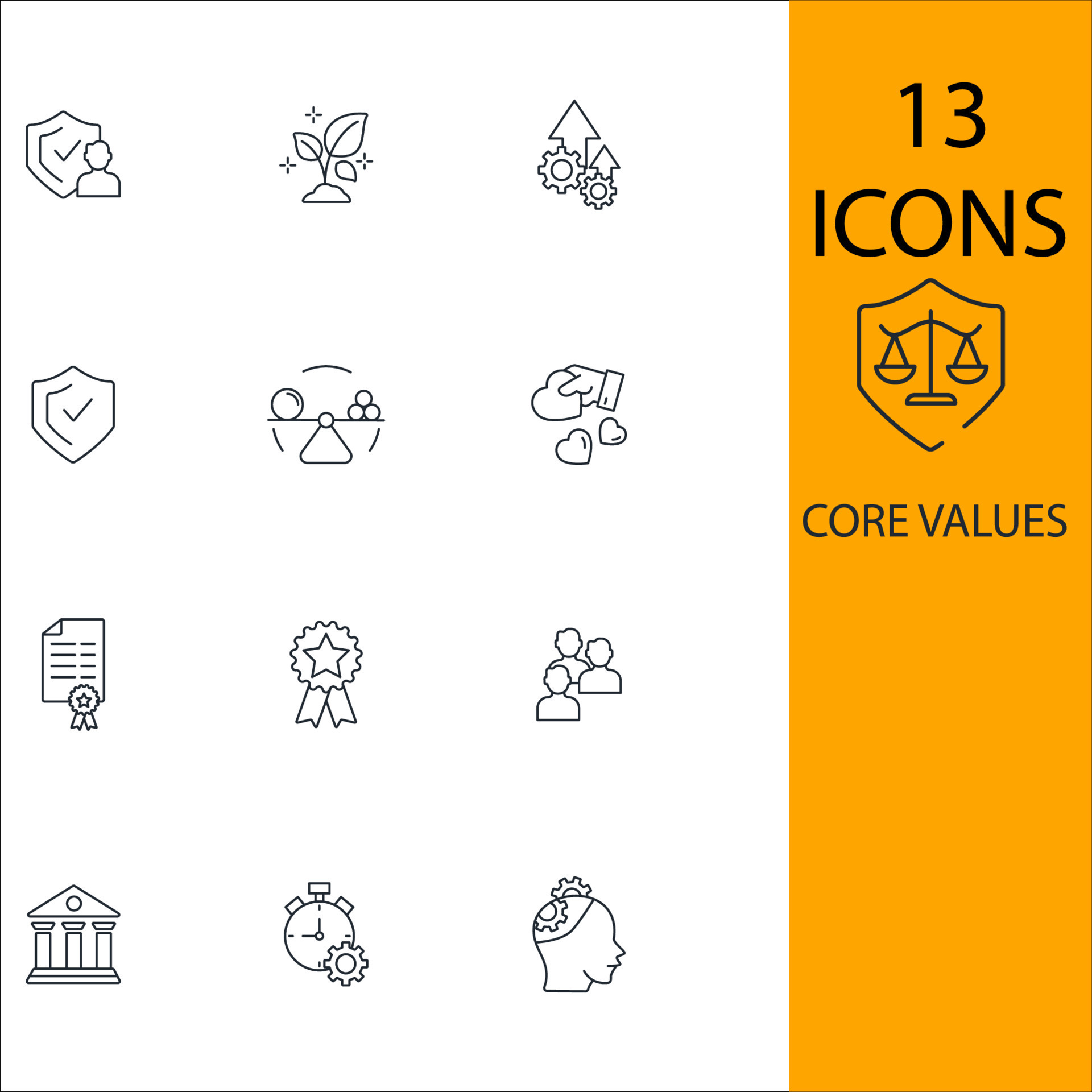 13
ICONS

CORE VALUES