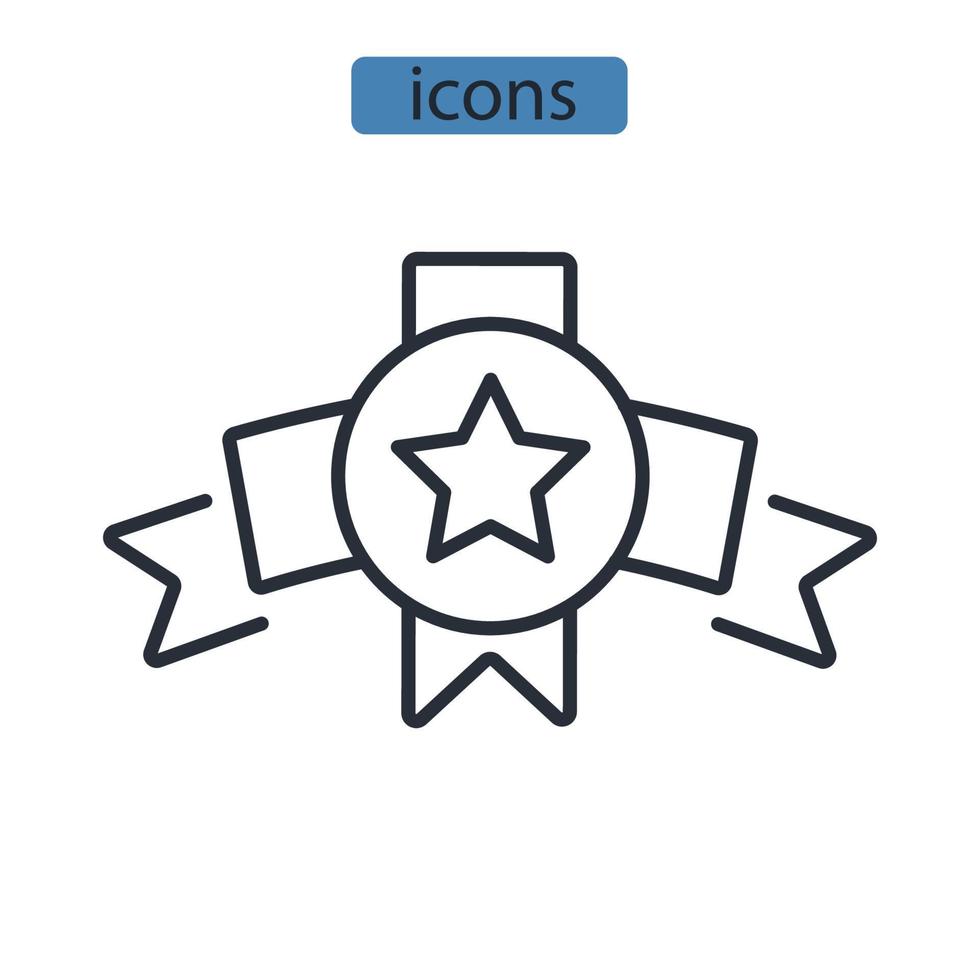 icons