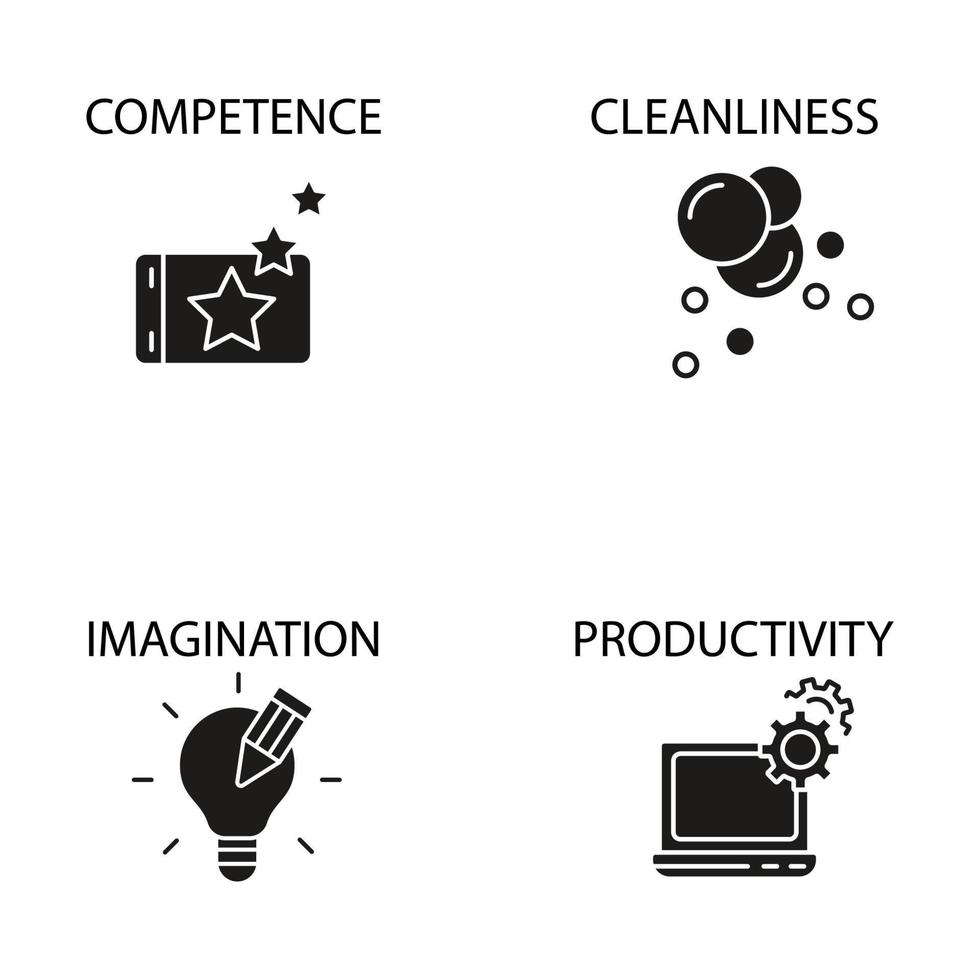 COMPETENCE

CLEANLINESS

IMAGINATION

PRODUCTIVITY