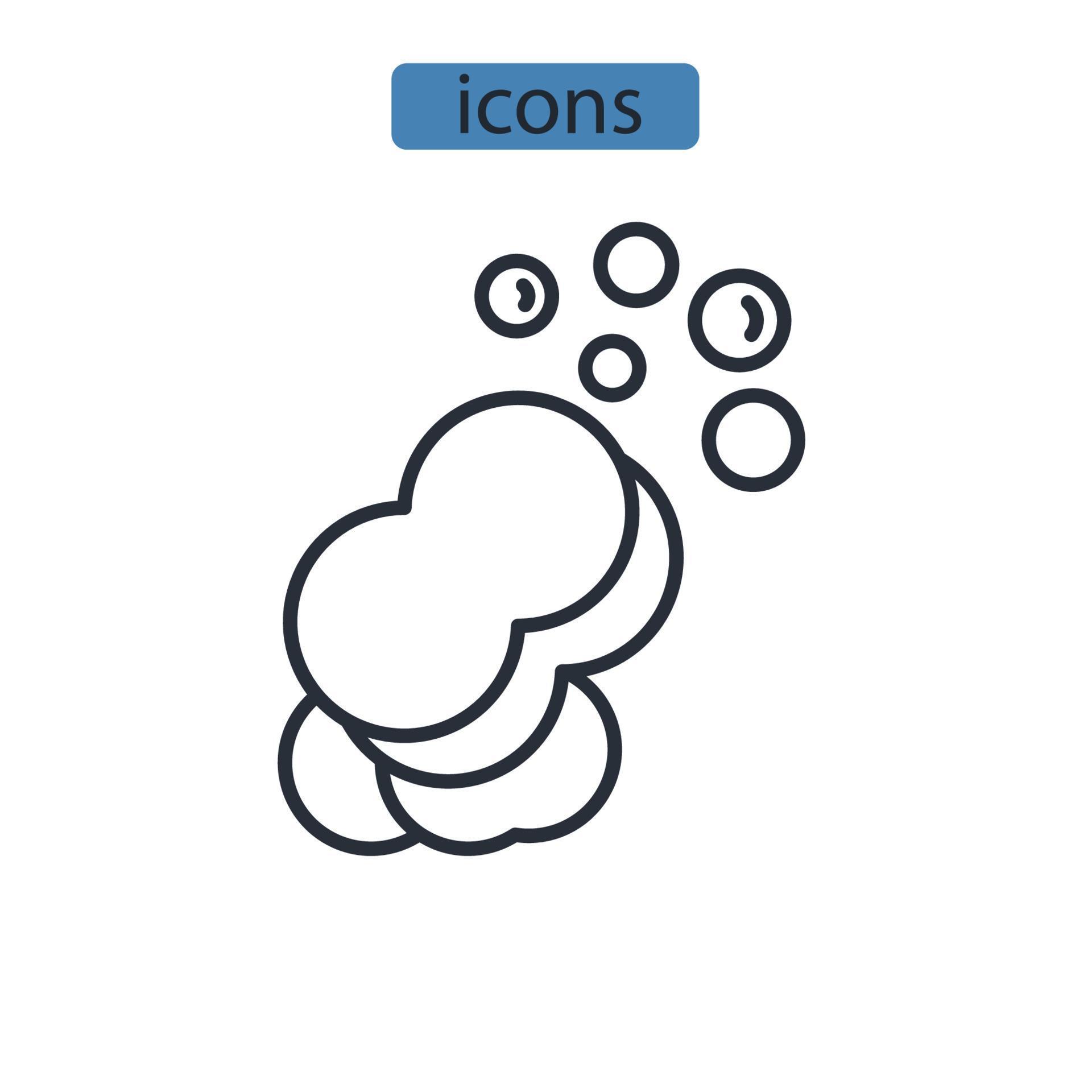 icons