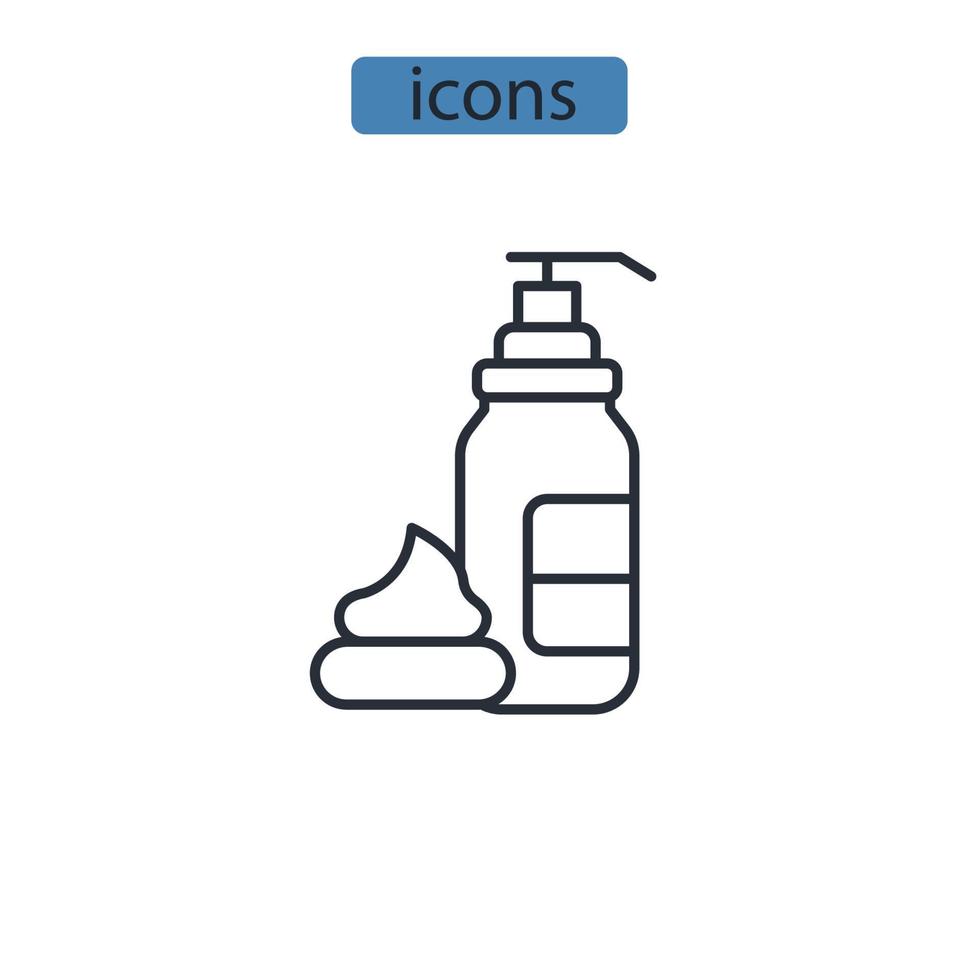 icons