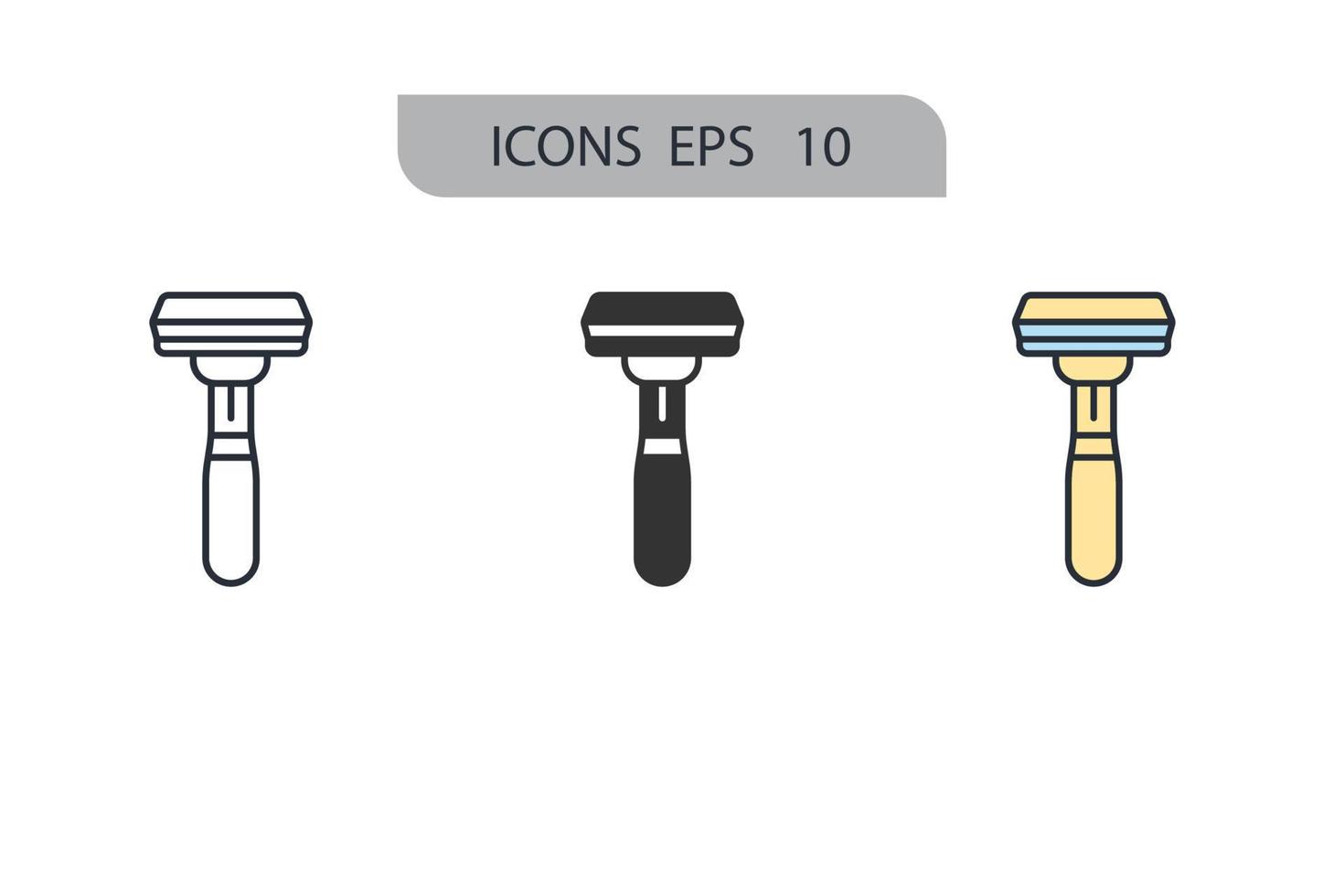 ICONS EPS 10