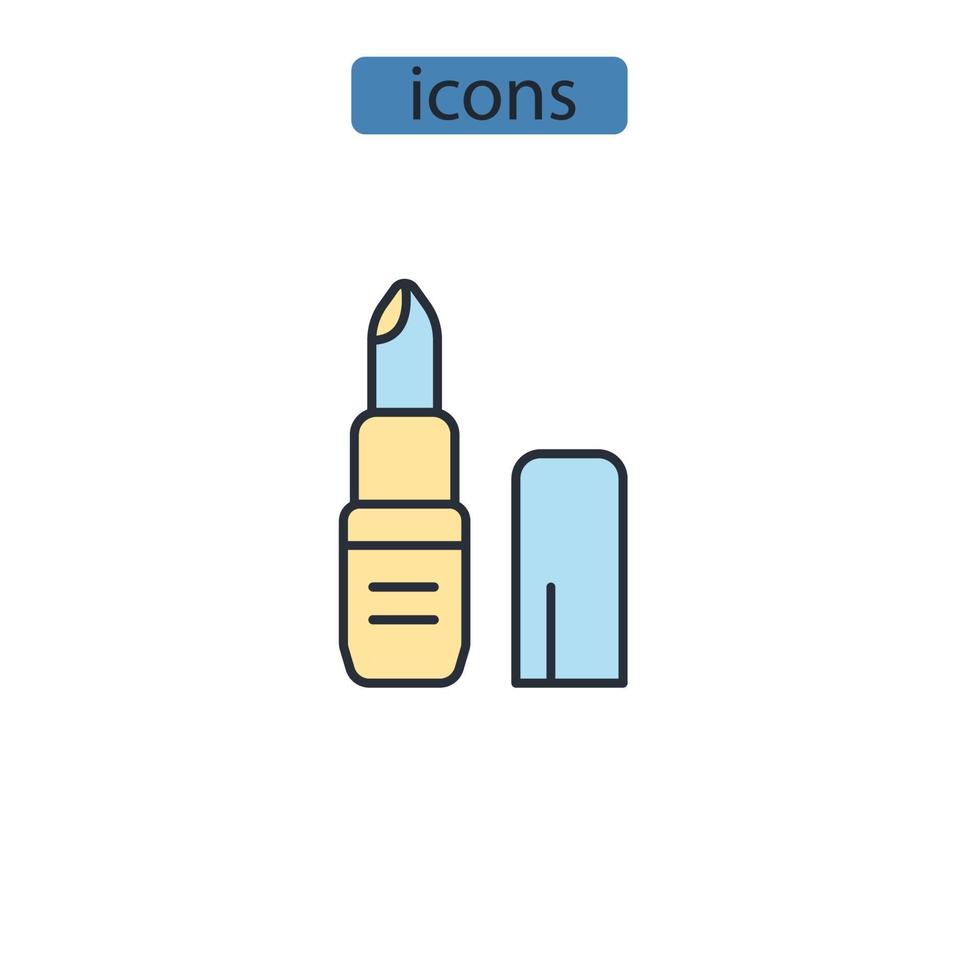 icons