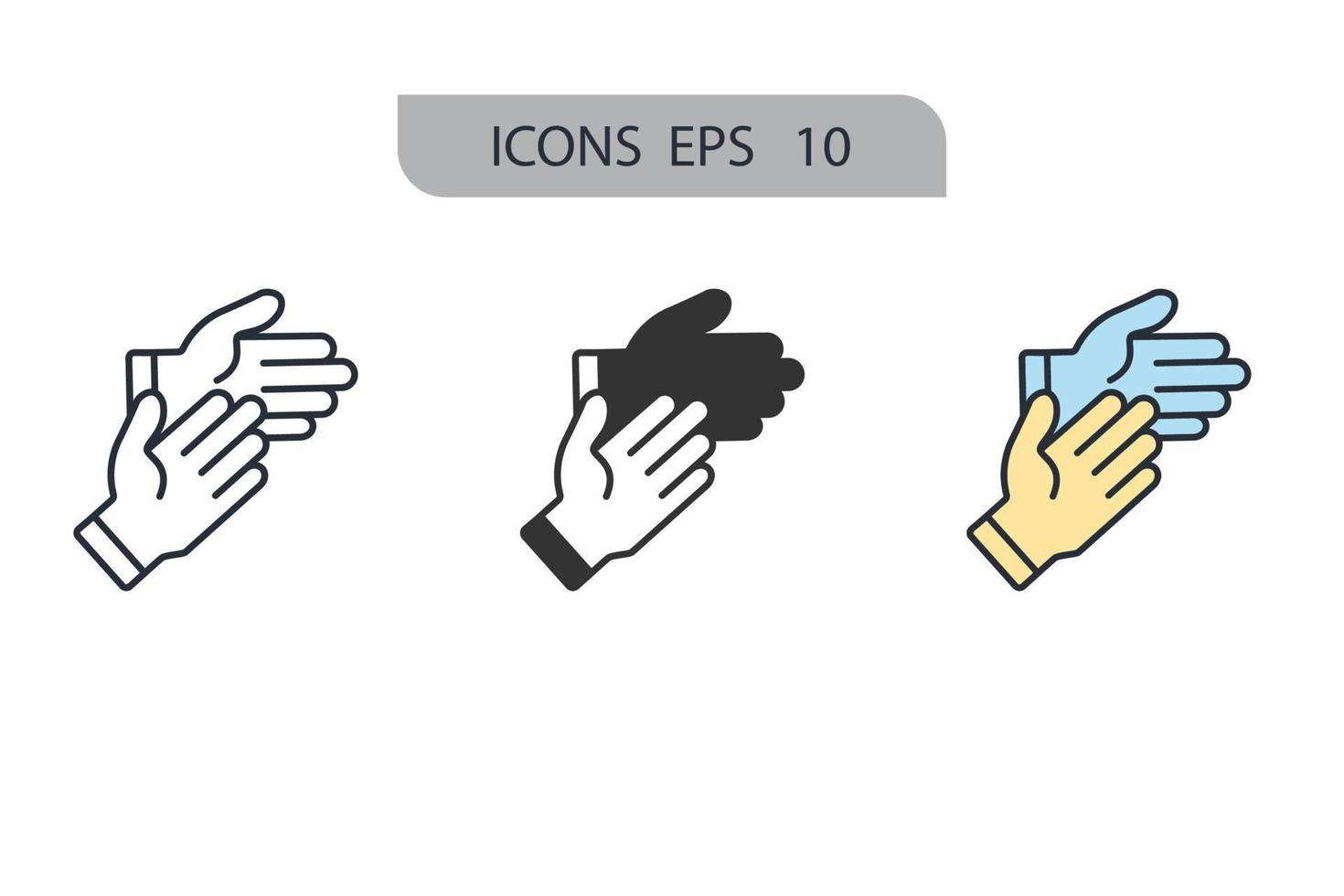 ICONS EPS 10