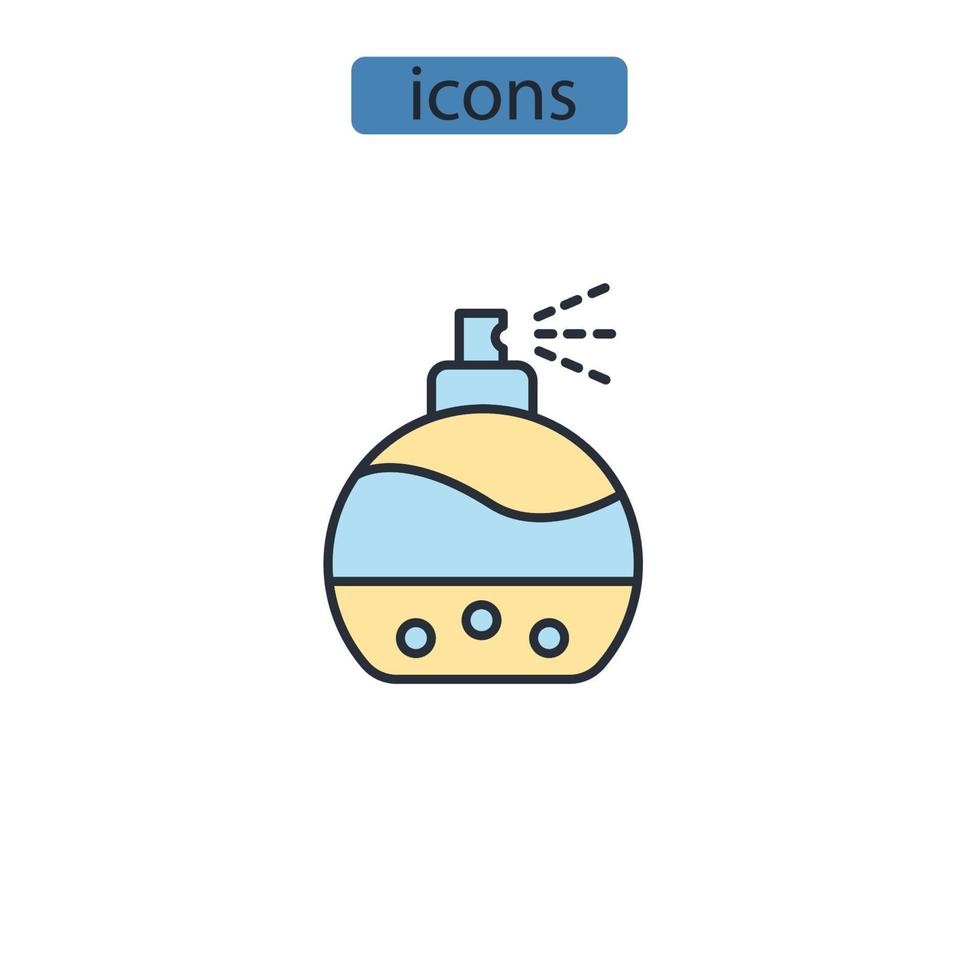 icons