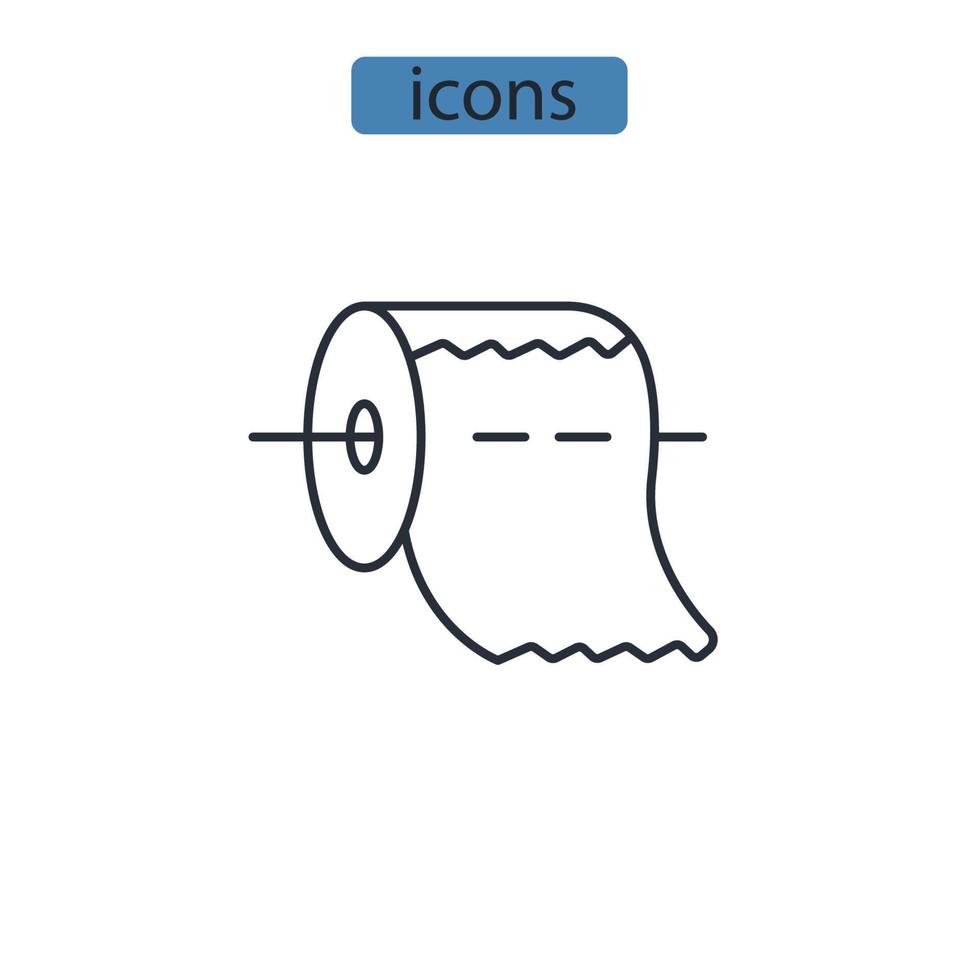 icons