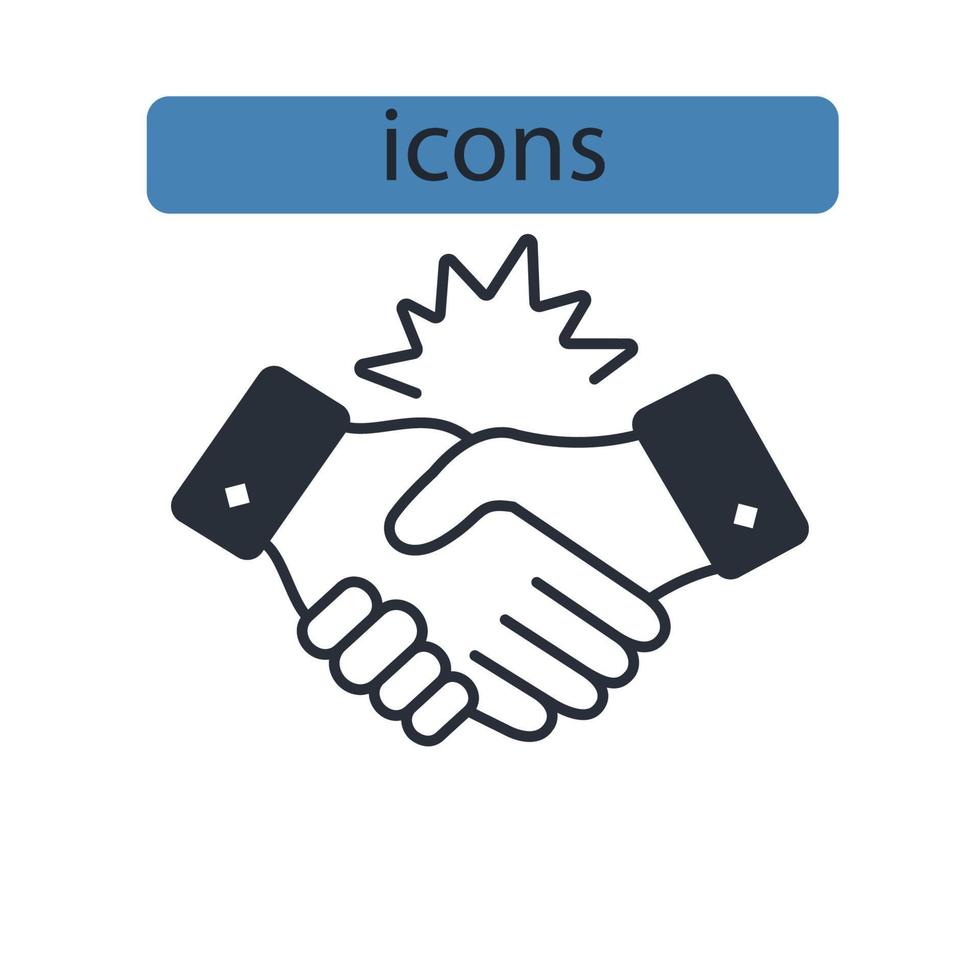 icons