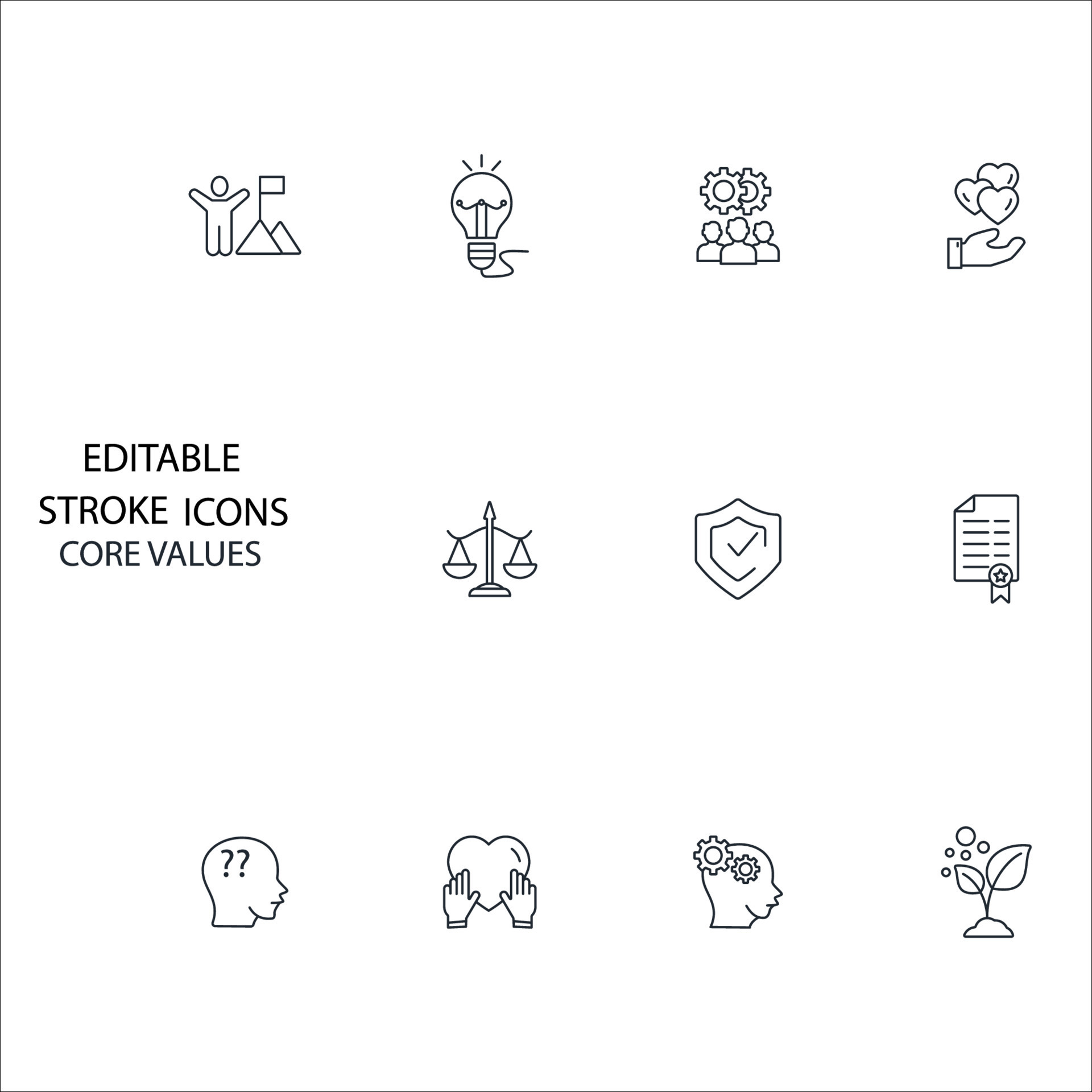 EDITABLE
STROKE ICONS
CORE VALUES

??