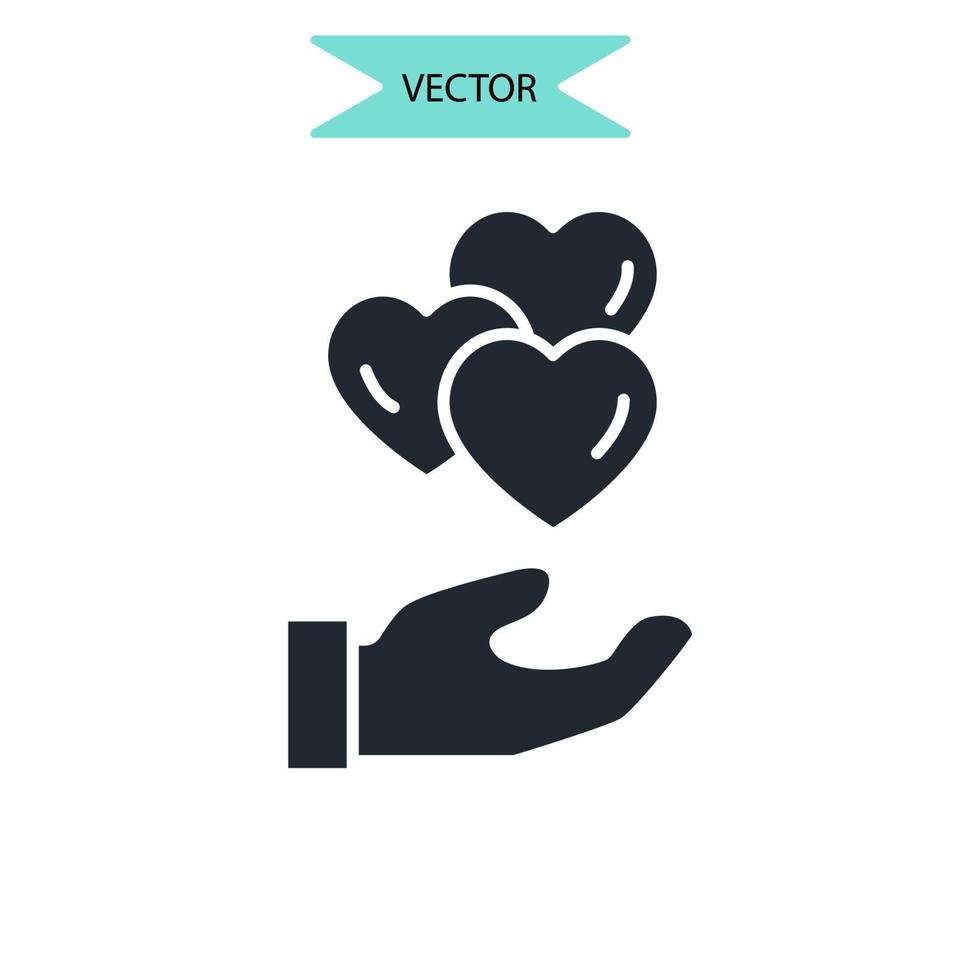 VECTOR