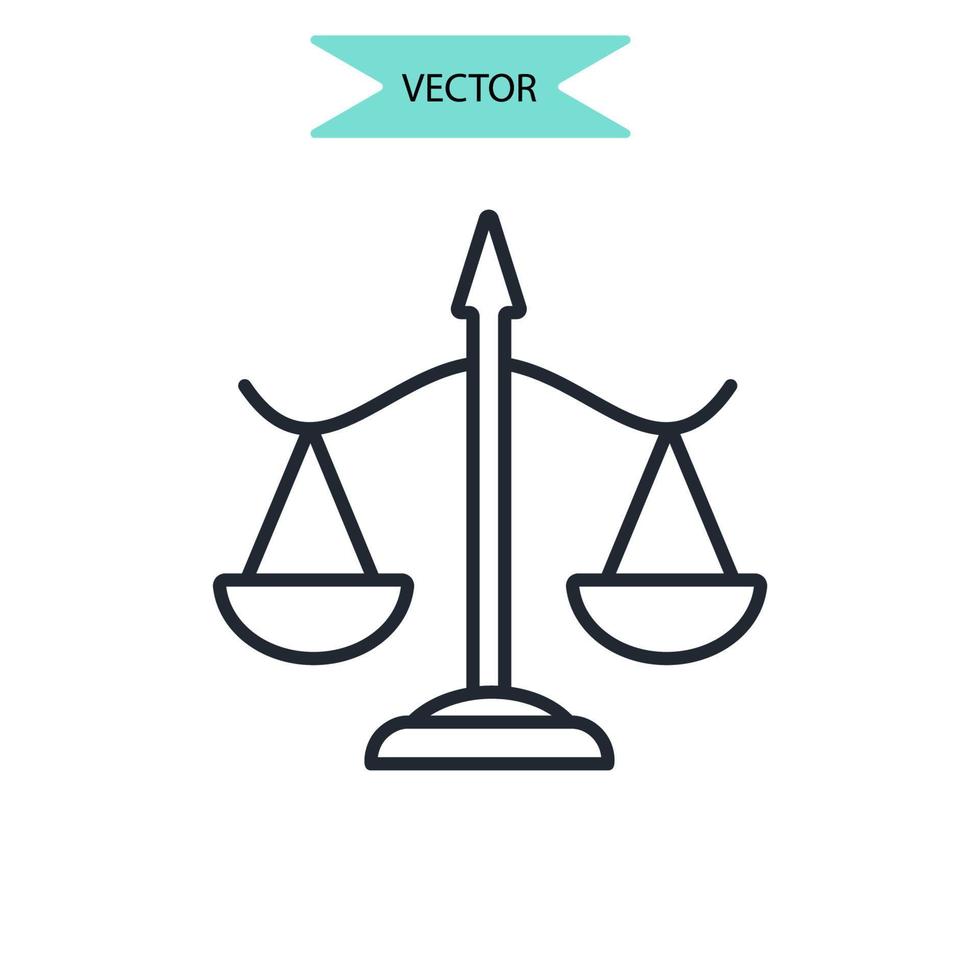 VECTOR