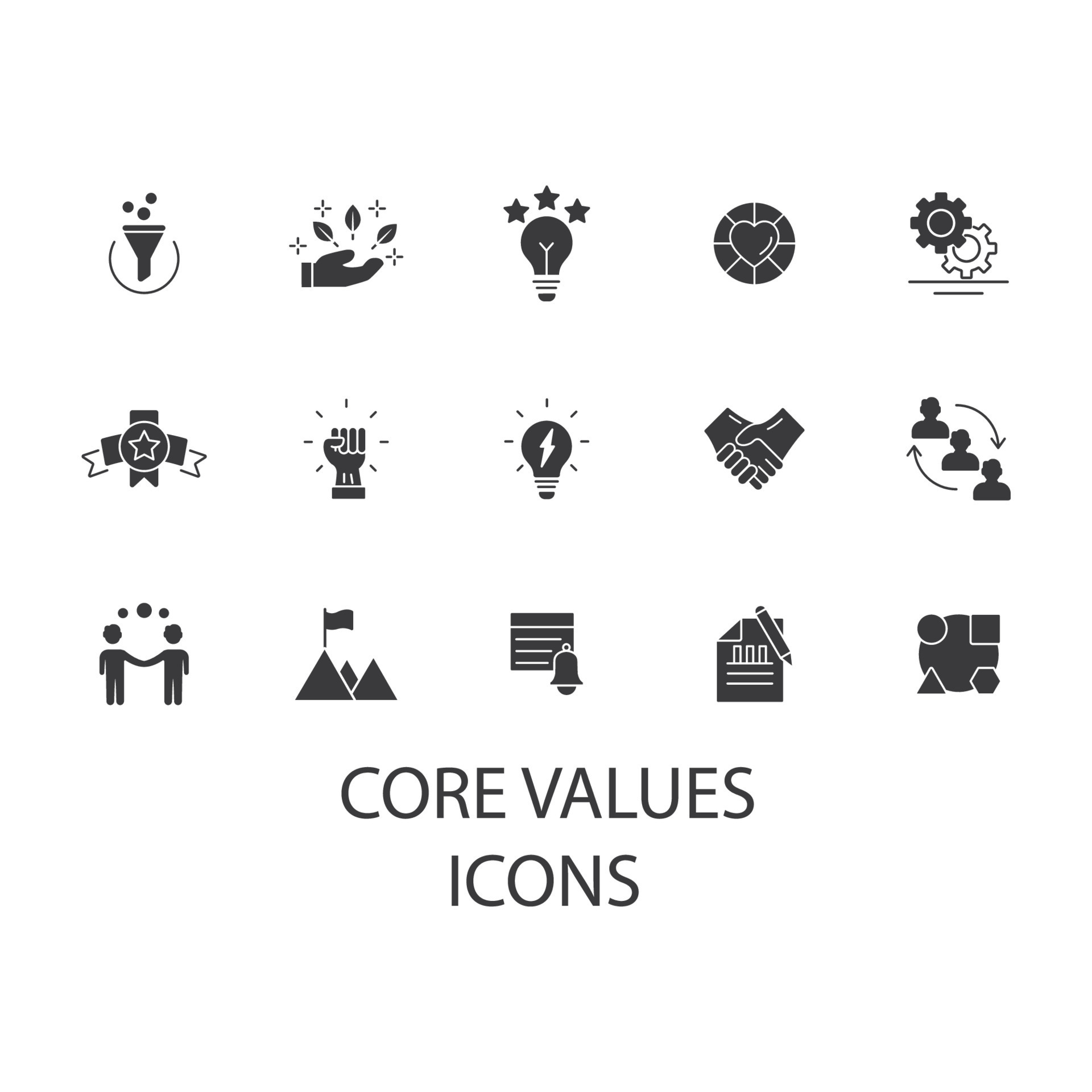 CORE VALUES
ICONS