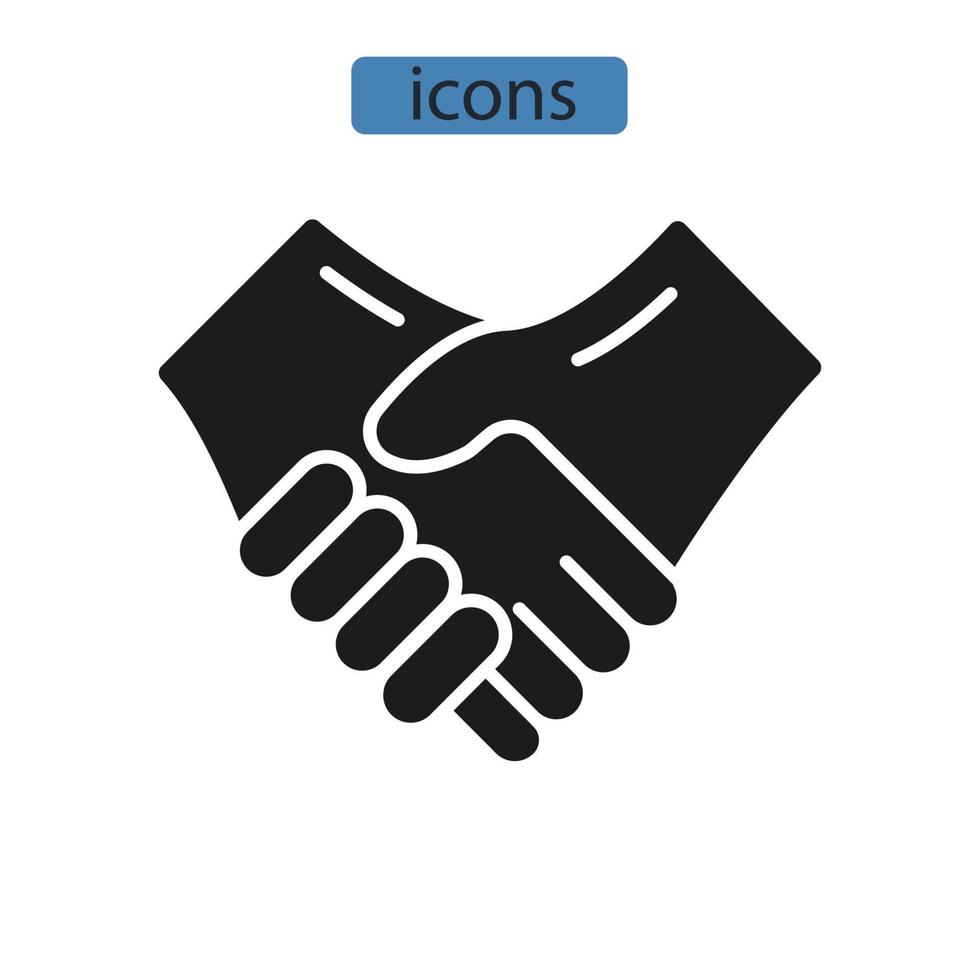 icons