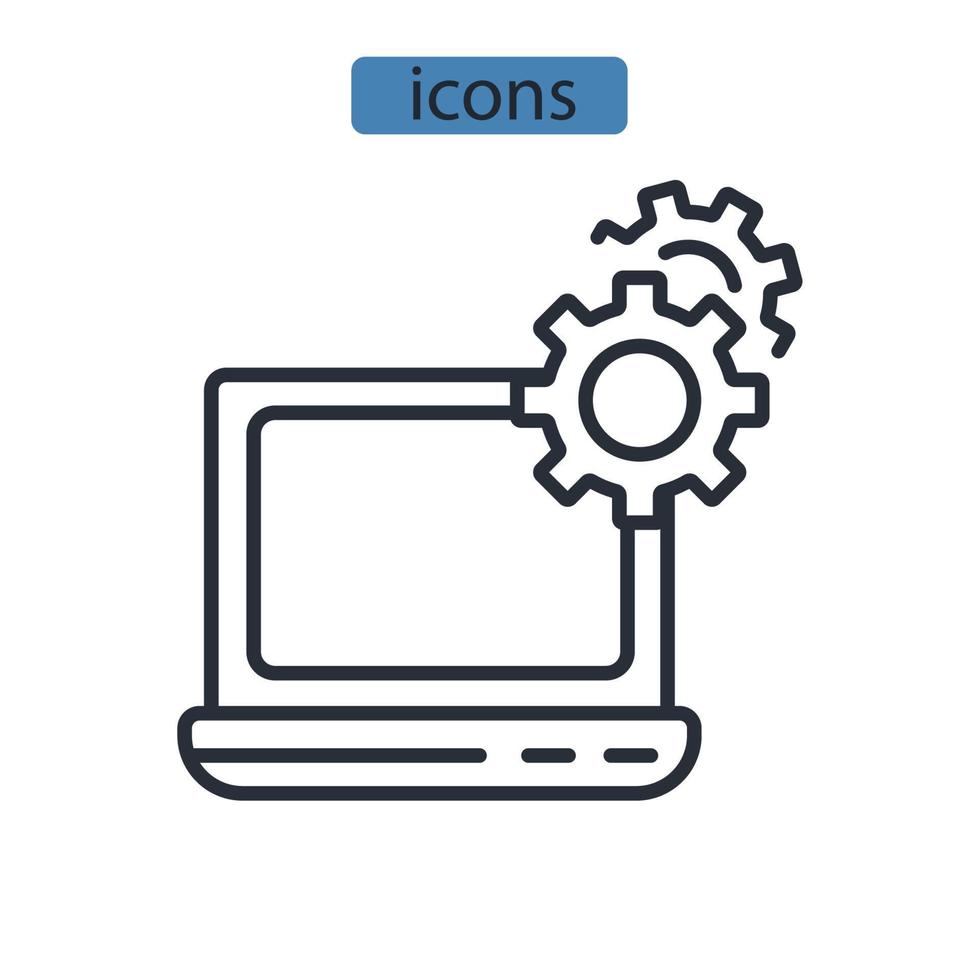 icons