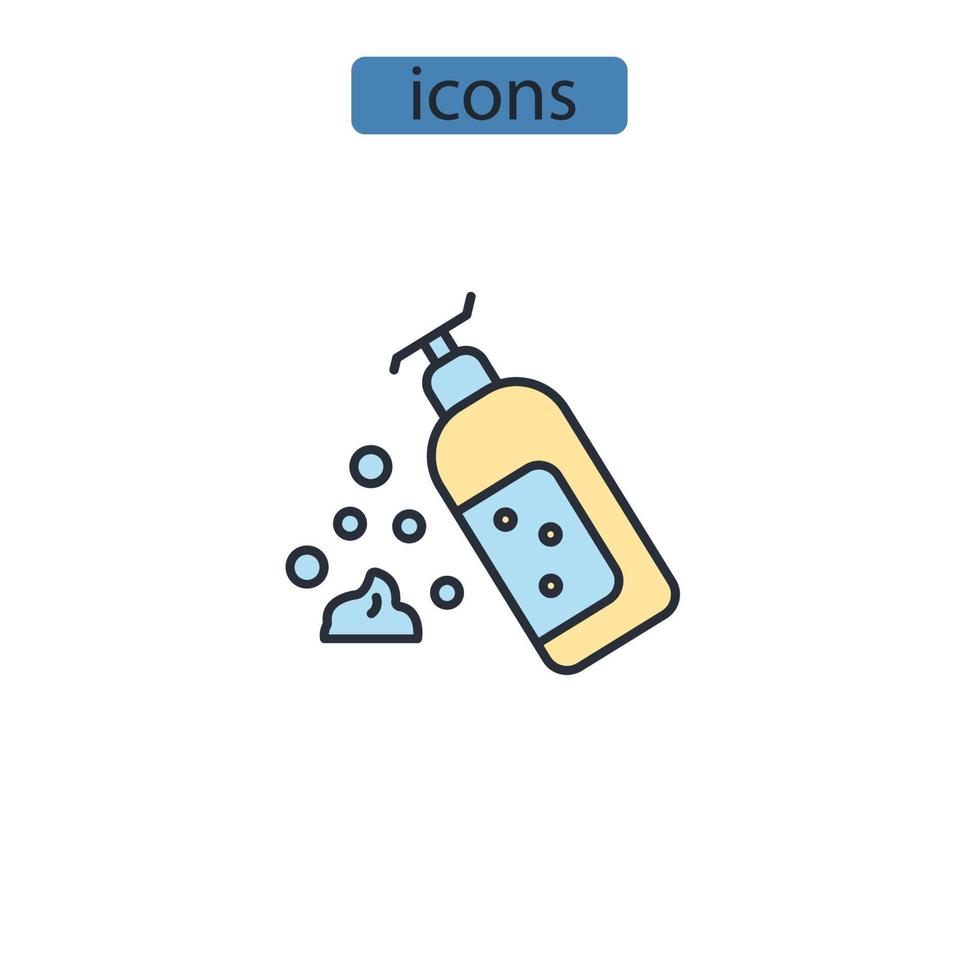 icons