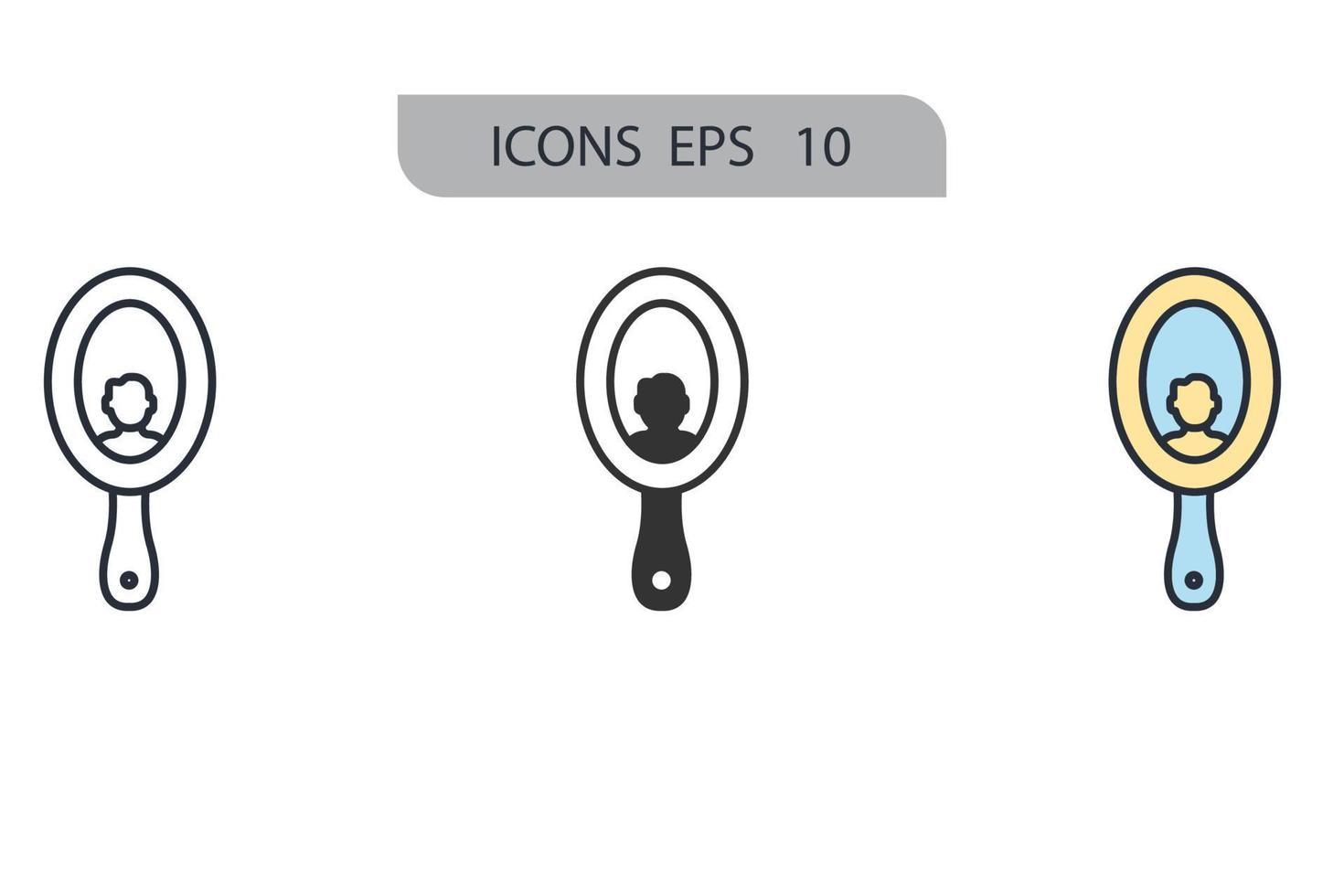 ICONS EPS 10