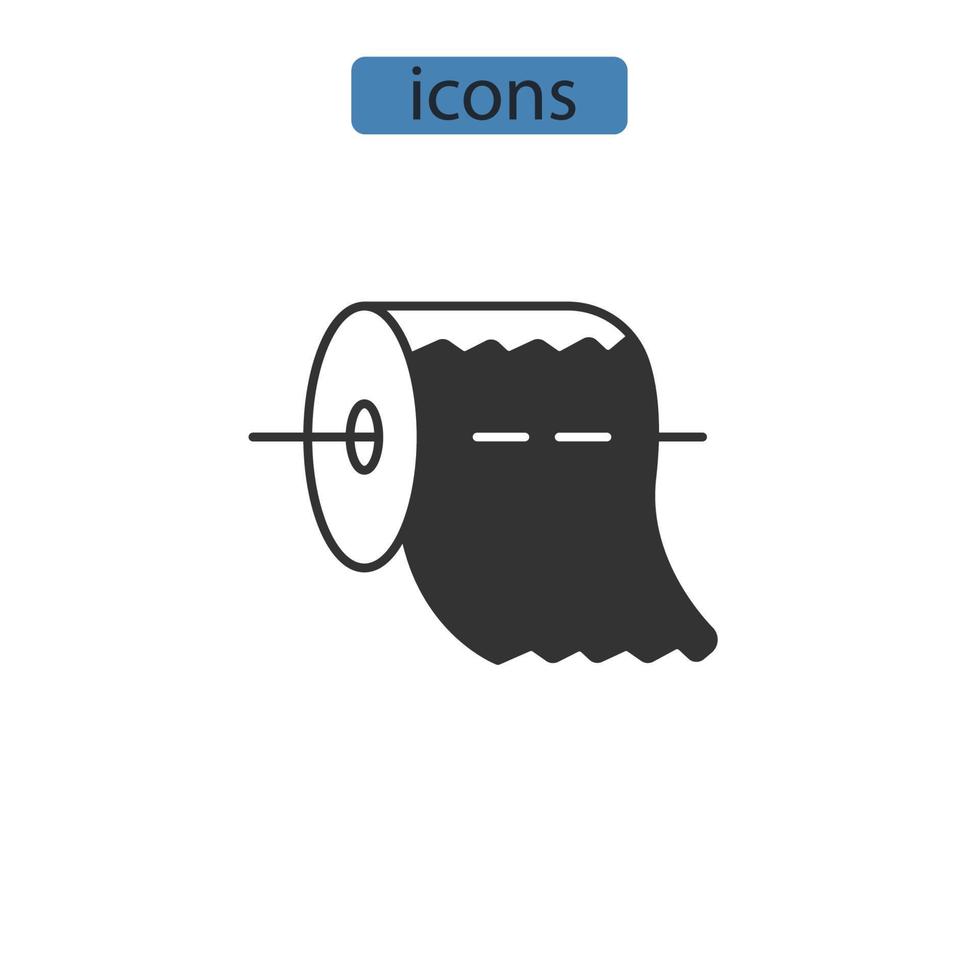 icons