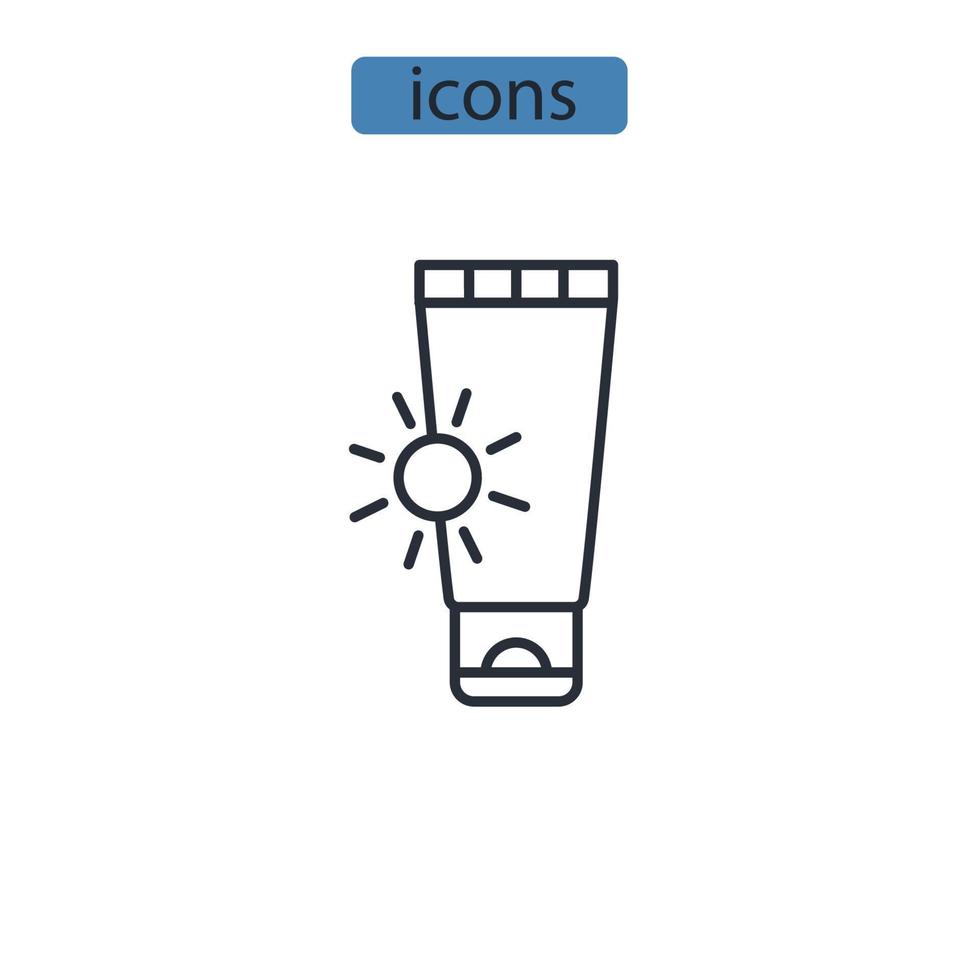 icons