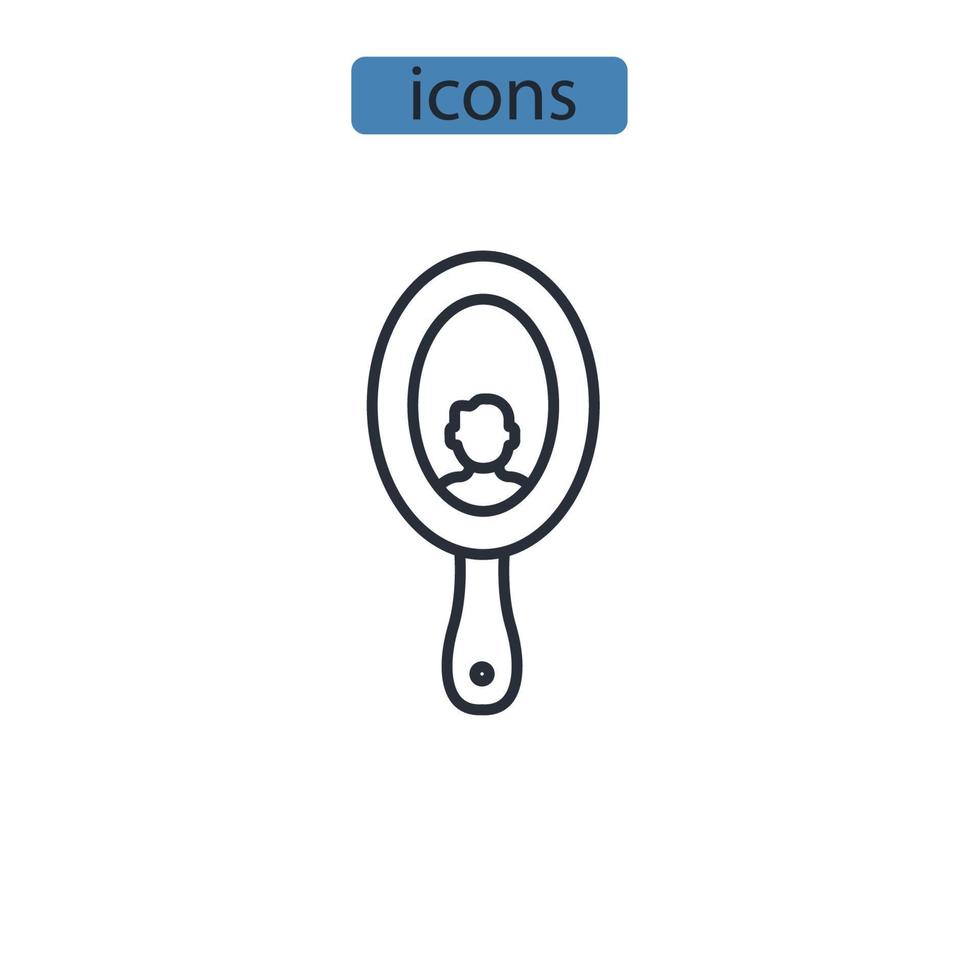 icons