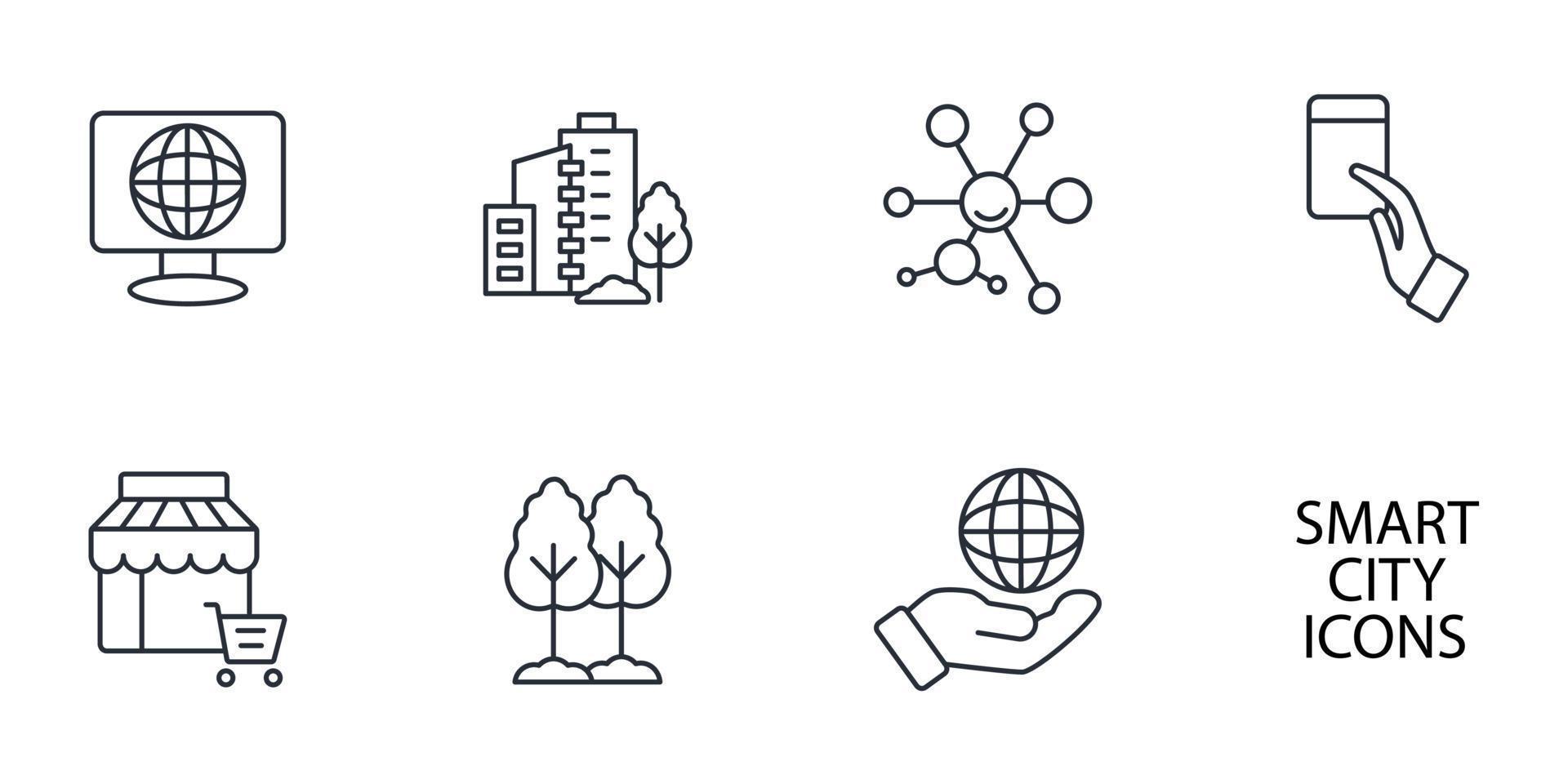 SMART
CITY
ICONS