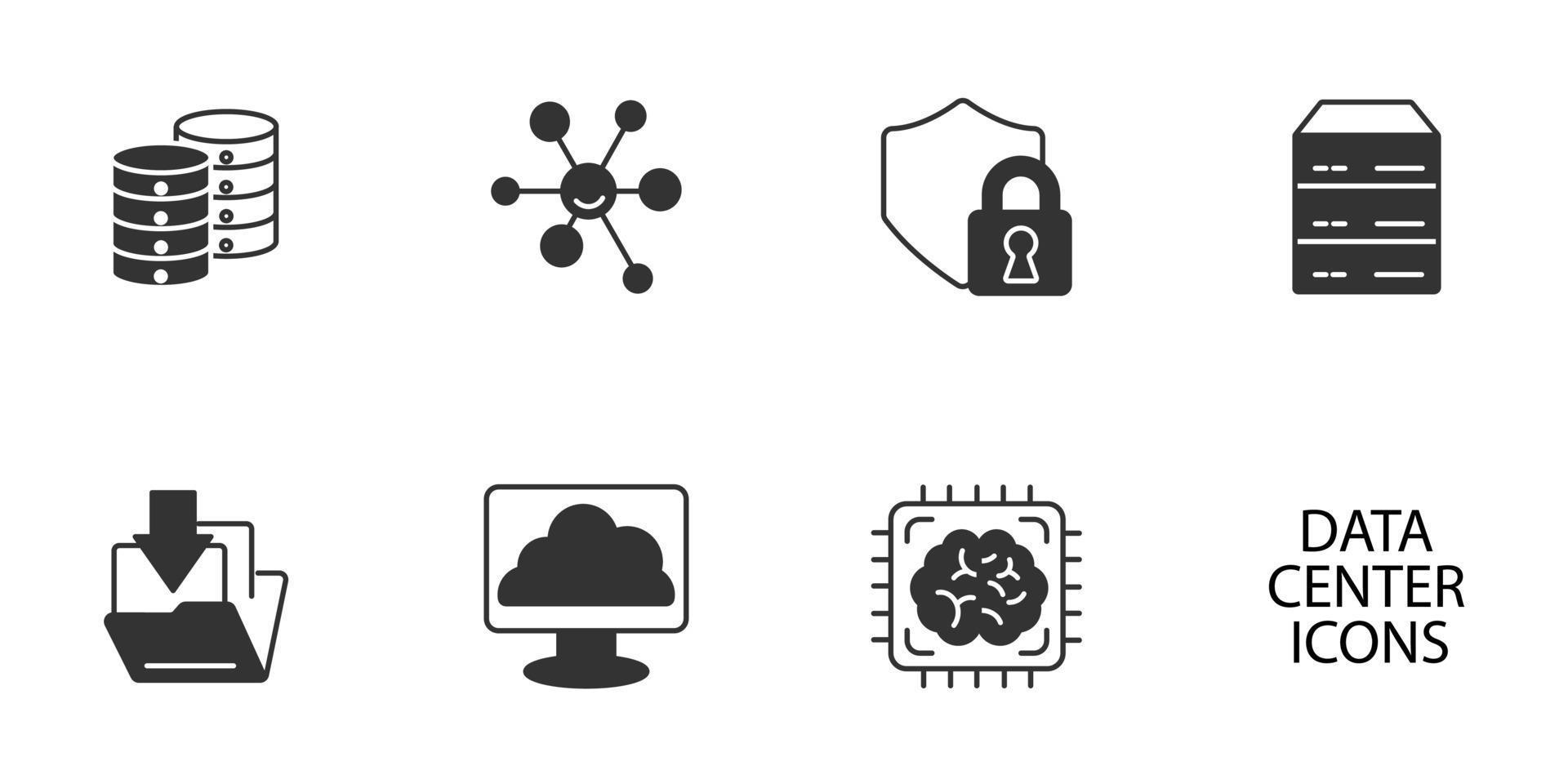 DATA
CENTER
ICONS