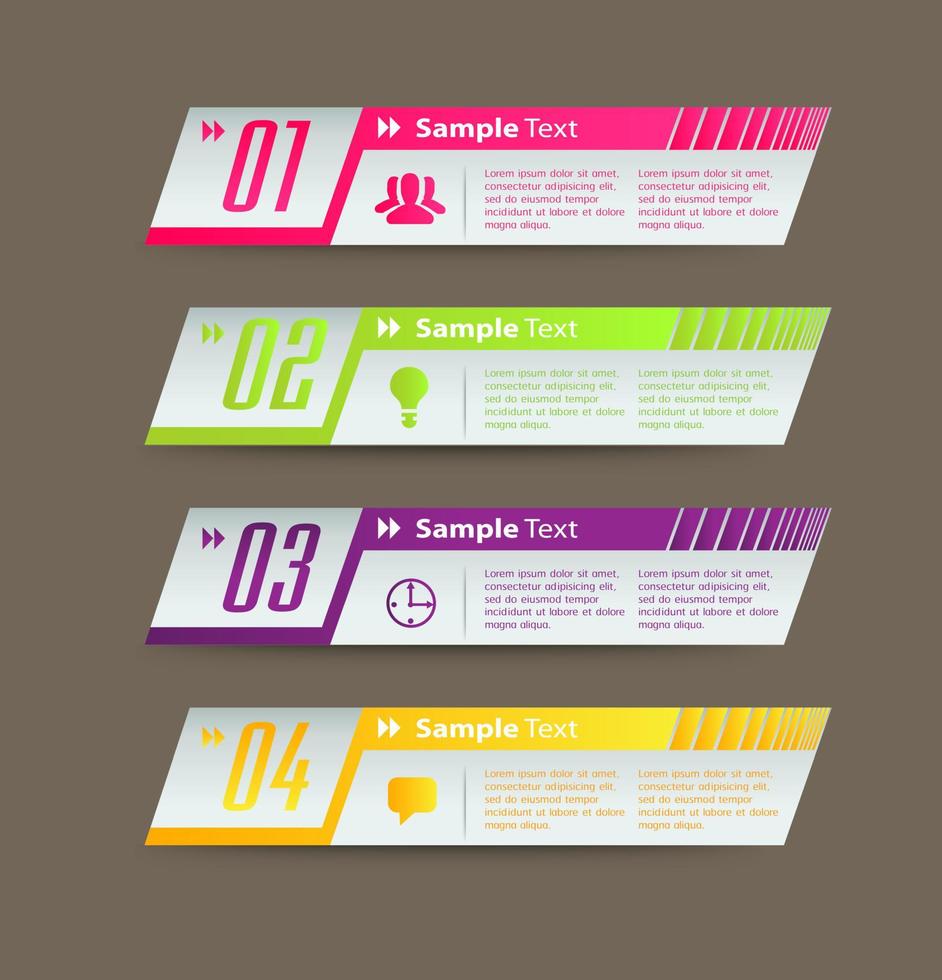 01

Sample Text

Lorem ipsum dolor sit amet, consectetur adipisicing elit, sed do eiusmod tempor incididunt ut labore et dolore magna aliqua.

Lorem ipsum dolor sit amet, consectetur adipisicing elit, sed do eiusmod tempor incididunt ut labore et dolore magna aliqua.

02

Sample Text

Lorem ipsum dolor sit amet, consectetur adipisicing elit, sed do eiusmod tempor incididunt ut labore et dolore magna aliqua.

Lorem ipsum dolor sit amet, consectetur adipisicing elit, sed do eiusmod tempor incididunt ut labore et dolore magna aliqua.

03

Sample Text

Lorem ipsum dolor sit amet, consectetur adipisicing elit, sed do eiusmod tempor incididunt ut labore et dolore magna aliqua.

Lorem ipsum dolor sit amet, consectetur adipisicing elit, sed do eiusmod tempor incididunt ut labore et dolore magna aliqua.

04

Sample Text

Lorem ipsum dolor sit amet, consectetur adipisicing elit, sed do eiusmod tempor incididunt ut labore et dolore magna aliqua.

Lorem ipsum dolor sit amet, consectetur adipisicing elit, sed do eiusmod tempor incididunt ut labore et dolore magna aliqua.