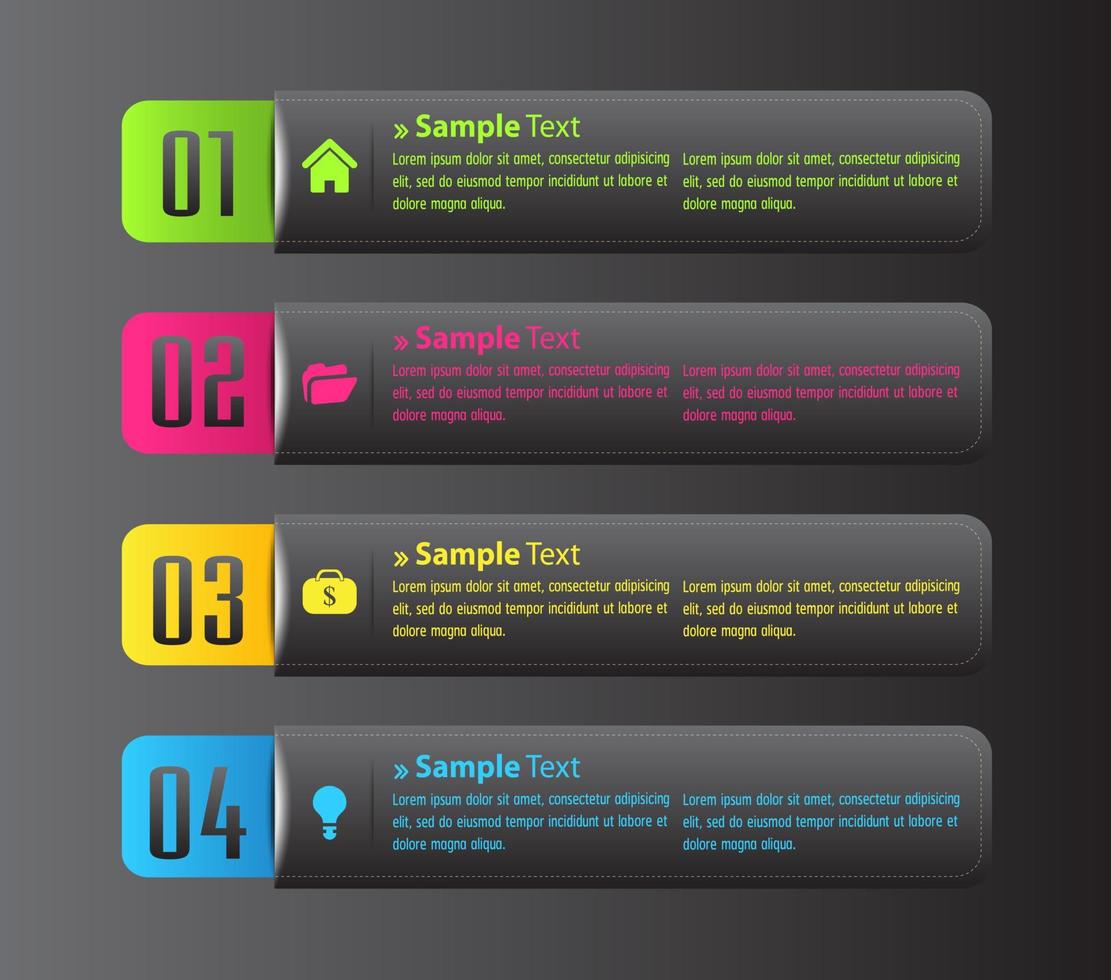 01

» Sample Text

Lorem ipsum dolor sit amet, consectetur adipisicing elit, sed do eiusmod tempor incididunt ut labore et dolore magna aliqua.

Lorem ipsum dolor sit amet, consectetur adipisicing elit, sed do eiusmod tempor incididunt ut labore et dolore magna aliqua.

02

» Sample Text

Lorem ipsum dolor sit amet, consectetur adipisicing elit, sed do eiusmod tempor incididunt ut labore et dolore magna aliqua.

Lorem ipsum dolor sit amet, consectetur adipisicing elit, sed do eiusmod tempor incididunt ut labore et dolore magna aliqua.

03

$

» Sample Text

Lorem ipsum dolor sit amet, consectetur adipisicing elit, sed do eiusmod tempor incididunt ut labore et dolore magna aliqua.

Lorem ipsum dolor sit amet, consectetur adipisicing elit, sed do eiusmod tempor incididunt ut labore et dolore magna aliqua.

04

» Sample Text

Lorem ipsum dolor sit amet, consectetur adipisicing elit, sed do eiusmod tempor incididunt ut labore et dolore magna aliqua.

Lorem ipsum dolor sit amet, consectetur adipisicing elit, sed do eiusmod tempor incididunt ut labore et dolore magna aliqua.