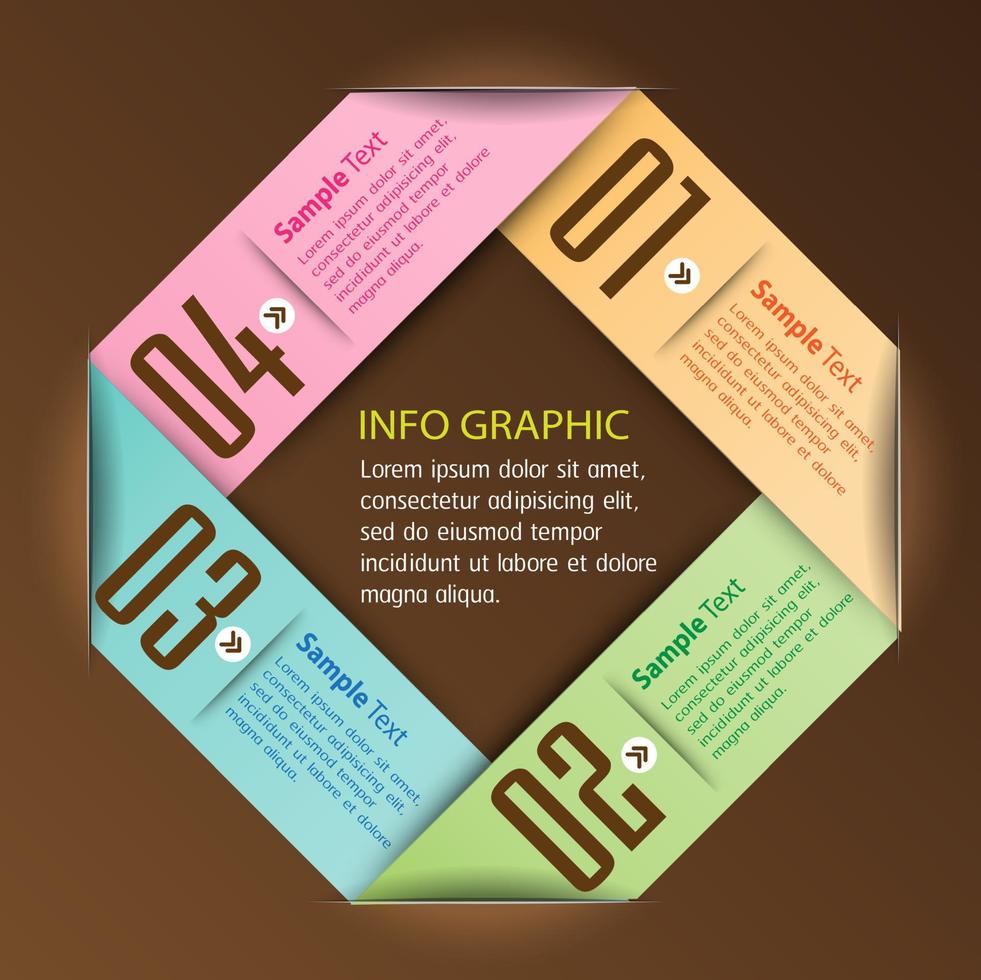 INFO GRAPHIC

Lorem ipsum dolor sit amet, consectetur adipisicing elit, sed do eiusmod tempor incididunt ut labore et dolore magna aliqua.

01

Sample Text

Lorem ipsum dolor sit amet, consectetur adipisicing elit, sed do eiusmod tempor incididunt ut labore et dolore magna aliqua.

02

Sample Text

Lorem ipsum dolor sit amet, consectetur adipisicing elit, sed do eiusmod tempor incididunt ut labore et dolore magna aliqua.

03

Sample Text

Lorem ipsum dolor sit amet, consectetur adipisicing elit, sed do eiusmod tempor incididunt ut labore et dolore magna aliqua.

04

Sample Text

Lorem ipsum dolor sit amet, consectetur adipisicing elit, sed do eiusmod tempor incididunt ut labore et dolore magna aliqua.