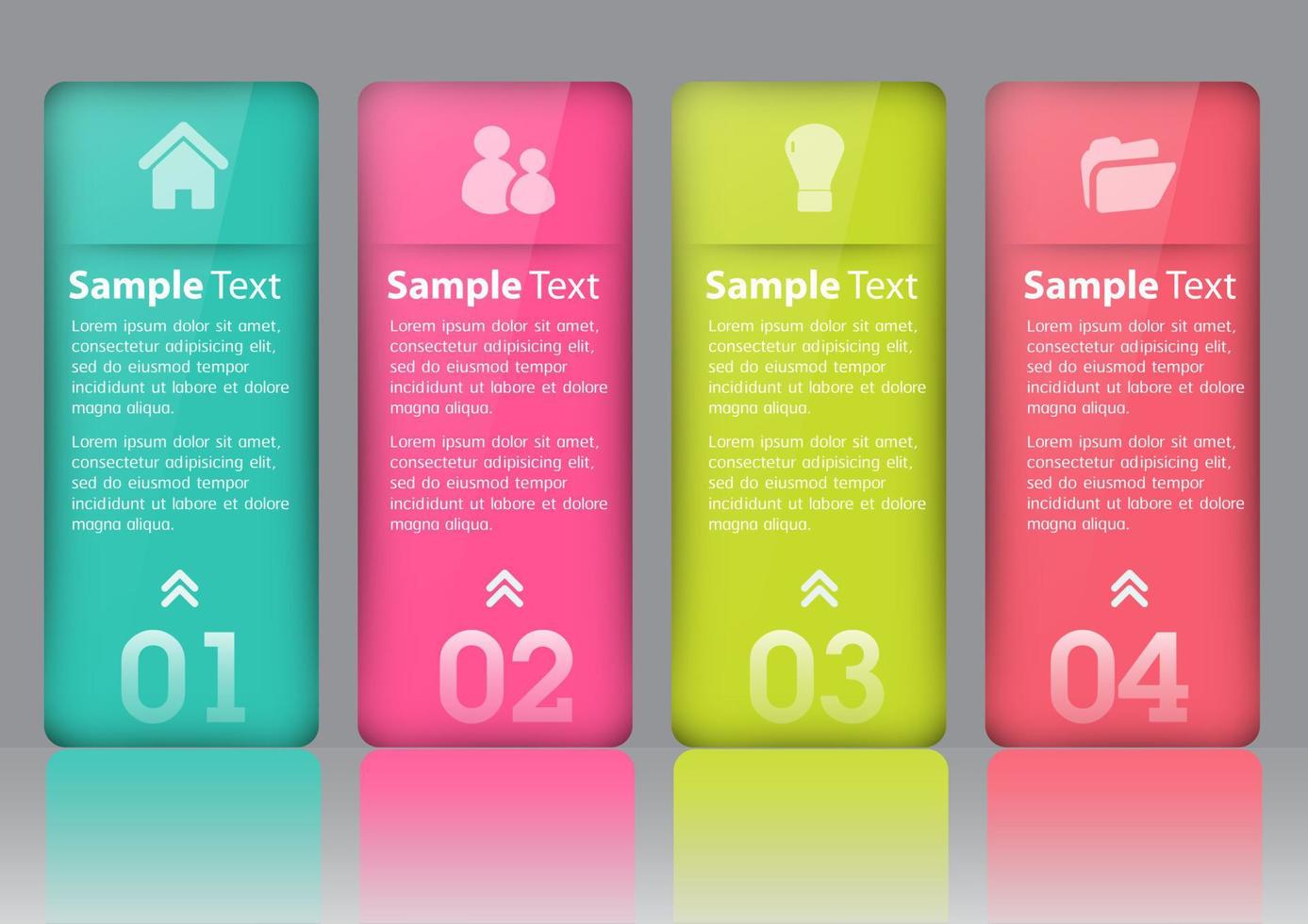 Sample Text

Lorem ipsum dolor sit amet, consectetur adipisicing elit, sed do eiusmod tempor incididunt ut labore et dolore magna aliqua.

Lorem ipsum dolor sit amet, consectetur adipisicing elit, sed do eiusmod tempor incididunt ut labore et dolore magna aliqua.

01

Sample Text

Lorem ipsum dolor sit amet, consectetur adipisicing elit, sed do eiusmod tempor incididunt ut labore et dolore magna aliqua.

Lorem ipsum dolor sit amet, consectetur adipisicing elit, sed do eiusmod tempor incididunt ut labore et dolore magna aliqua.

02

Sample Text

Lorem ipsum dolor sit amet, consectetur adipisicing elit, sed do eiusmod tempor incididunt ut labore et dolore magna aliqua.

Lorem ipsum dolor sit amet, consectetur adipisicing elit, sed do eiusmod tempor incididunt ut labore et dolore magna aliqua.

03

Sample Text

Lorem ipsum dolor sit amet, consectetur adipisicing elit, sed do eiusmod tempor incididunt ut labore et dolore magna aliqua.

Lorem ipsum dolor sit amet, consectetur adipisicing elit, sed do eiusmod tempor incididunt ut labore et dolore magna aliqua.

04