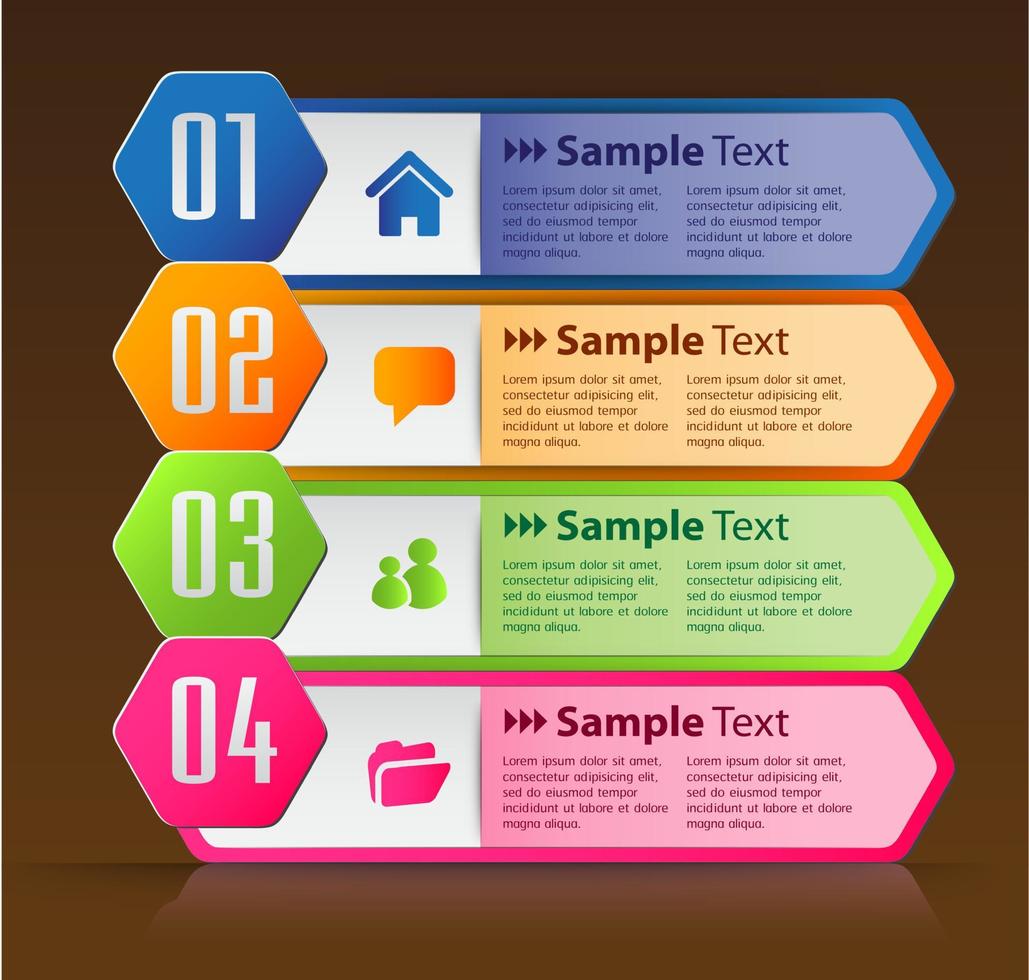 01

Sample Text

Lorem ipsum dolor sit amet, consectetur adipisicing elit, sed do eiusmod tempor incididunt ut labore et dolore magna aliqua.

Lorem ipsum dolor sit amet, consectetur adipisicing elit, sed do eiusmod tempor incididunt ut labore et dolore magna aliqua.

02

Sample Text

Lorem ipsum dolor sit amet, consectetur adipisicing elit, sed do eiusmod tempor incididunt ut labore et dolore magna aliqua.

Lorem ipsum dolor sit amet, consectetur adipisicing elit, sed do eiusmod tempor incididunt ut labore et dolore magna aliqua.

03

Sample Text

Lorem ipsum dolor sit amet, consectetur adipisicing elit, sed do eiusmod tempor incididunt ut labore et dolore magna aliqua.

Lorem ipsum dolor sit amet, consectetur adipisicing elit, sed do eiusmod tempor incididunt ut labore et dolore magna aliqua.

04

Sample Text

Lorem ipsum dolor sit amet, consectetur adipisicing elit, sed do eiusmod tempor incididunt ut labore et dolore magna aliqua.

Lorem ipsum dolor sit amet, consectetur adipisicing elit, sed do eiusmod tempor incididunt ut labore et dolore magna aliqua.